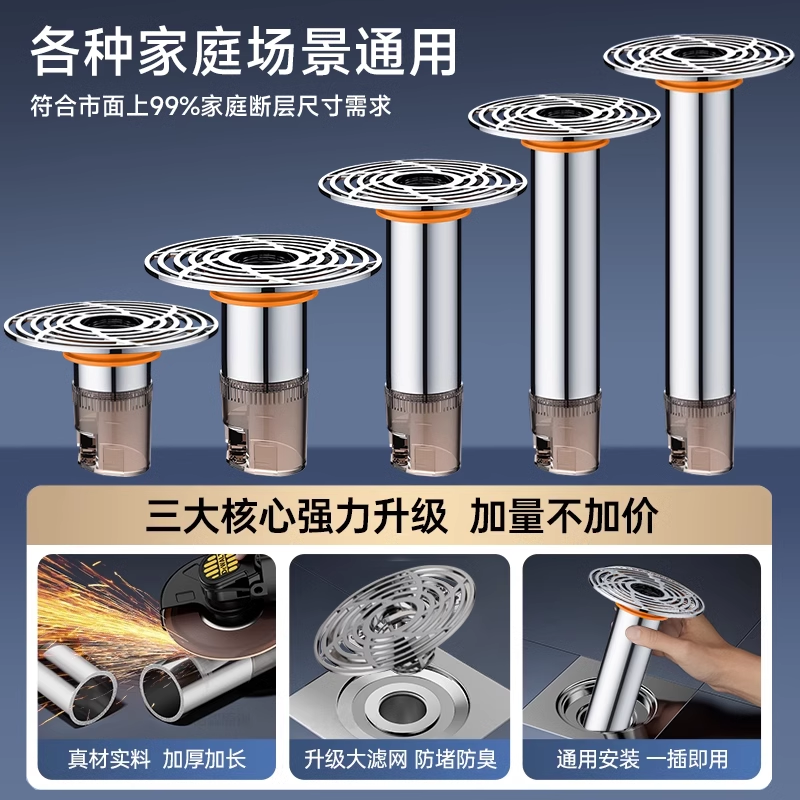 各种家庭场景通用

符合市面上99%家庭断层尺寸需求

三大核心强力升级 加量不加价

真材实料 加厚加长

升级大滤网 防堵防臭

通用安装 一插即用