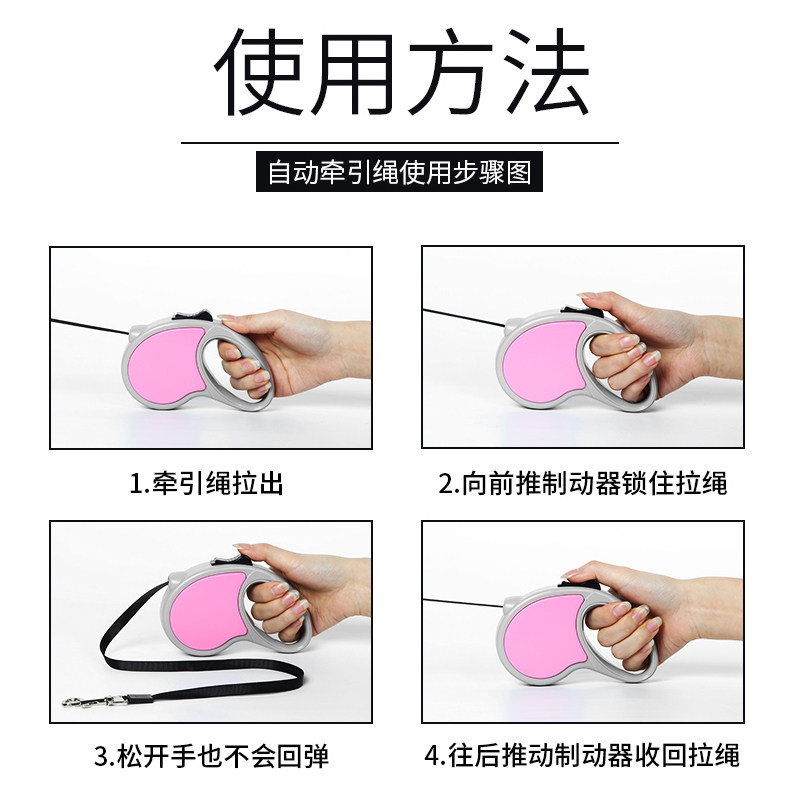 使用方法

自动牵引绳使用步骤图

1.牵引绳拉出

2.向前推制动器锁住拉绳

3.松开手也不会回弹

4.往后推动制动器收回拉绳