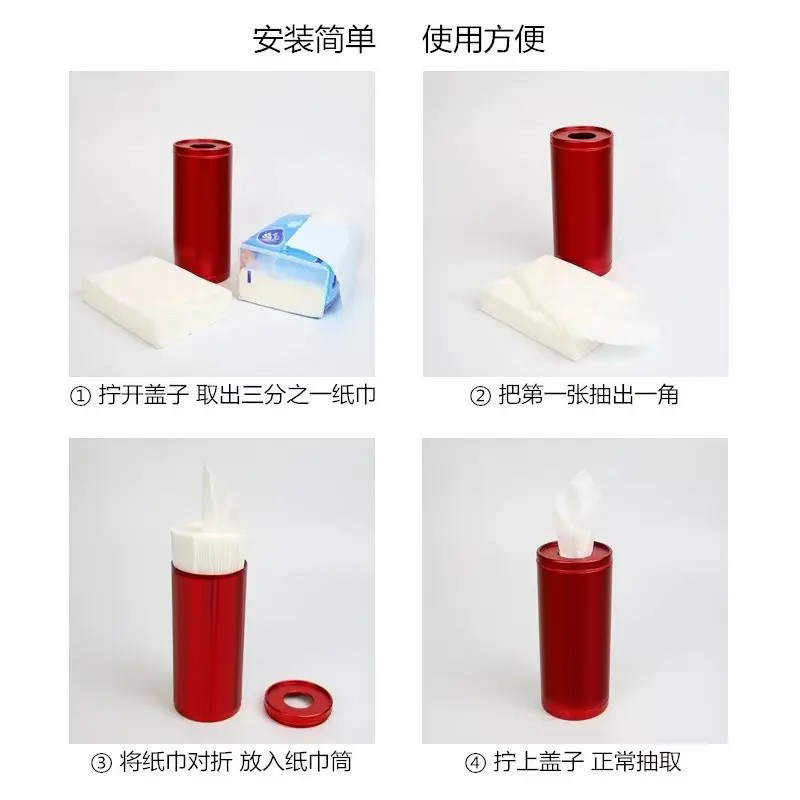 安装简单　使用方便

① 拧开盖子 取出三分之一纸巾

② 把第一张抽出一角

③ 将纸巾对折 放入纸巾筒

④ 拧上盖子 正常抽取