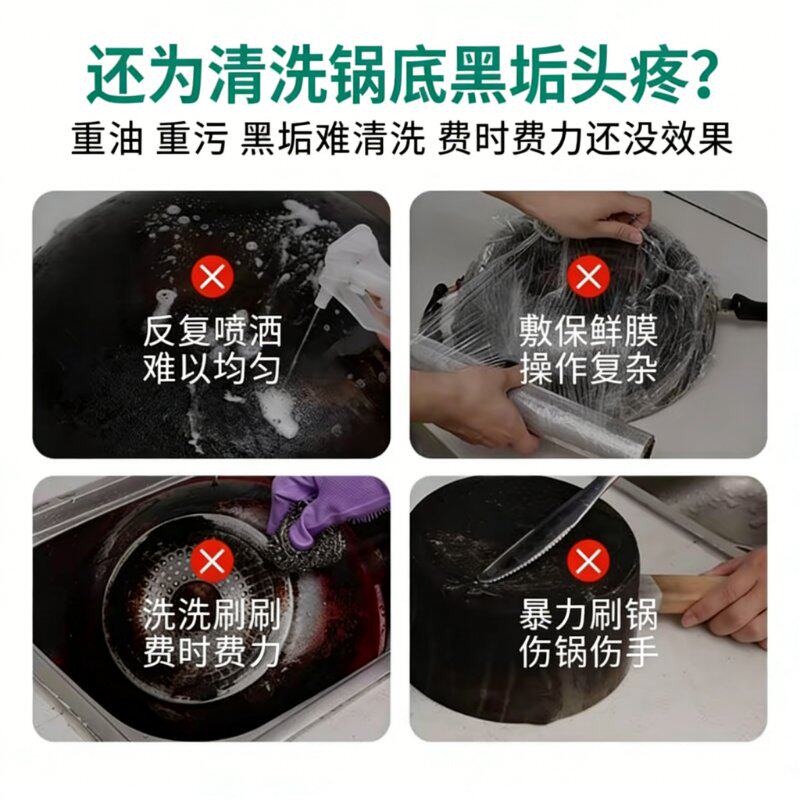 还为清洗锅底黑垢头疼?

重油 重污 黑垢难清洗 费时费力还没效果

反复喷洒
难以均匀

敷保鲜膜
操作复杂

洗洗刷刷
费时费力

暴力刷锅
伤锅伤手