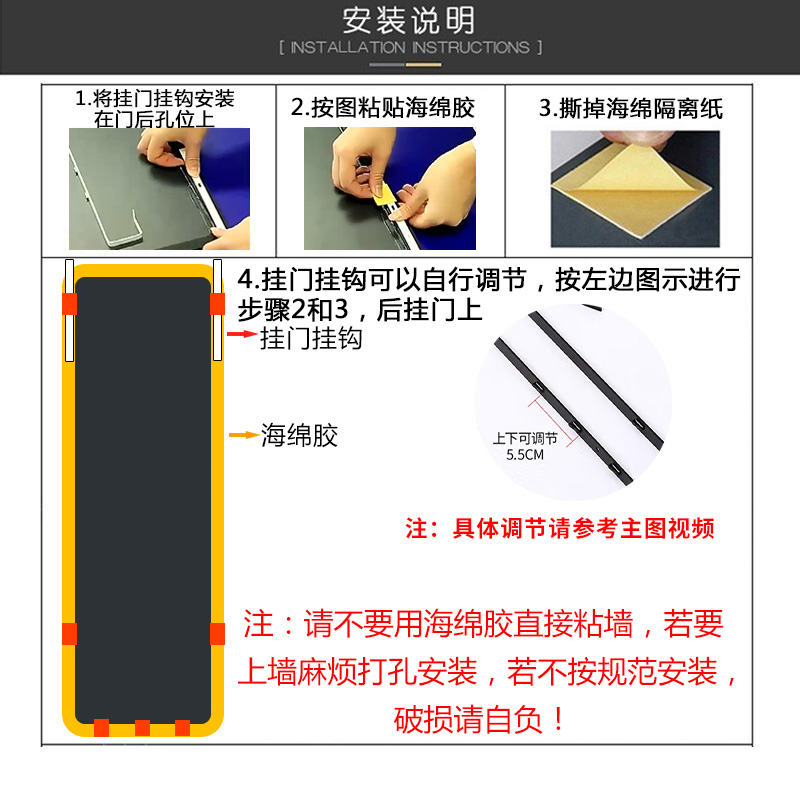 安装说明
[ INSTALLATION INSTRUCTIONS ]

1.将挂门挂钩安装在门后孔位上

2.按图粘贴海绵胶

3.撕掉海绵隔离纸

4.挂门挂钩可以自行调节，按左边图示进行步骤2和3，后挂门上

挂门挂钩

海绵胶

上下可调节
5.5CM

注：具体调节请参考主图视频

注：请不要用海绵胶直接粘墙，若要上墙麻烦打孔安装，若不按规范安装，破损请自负！