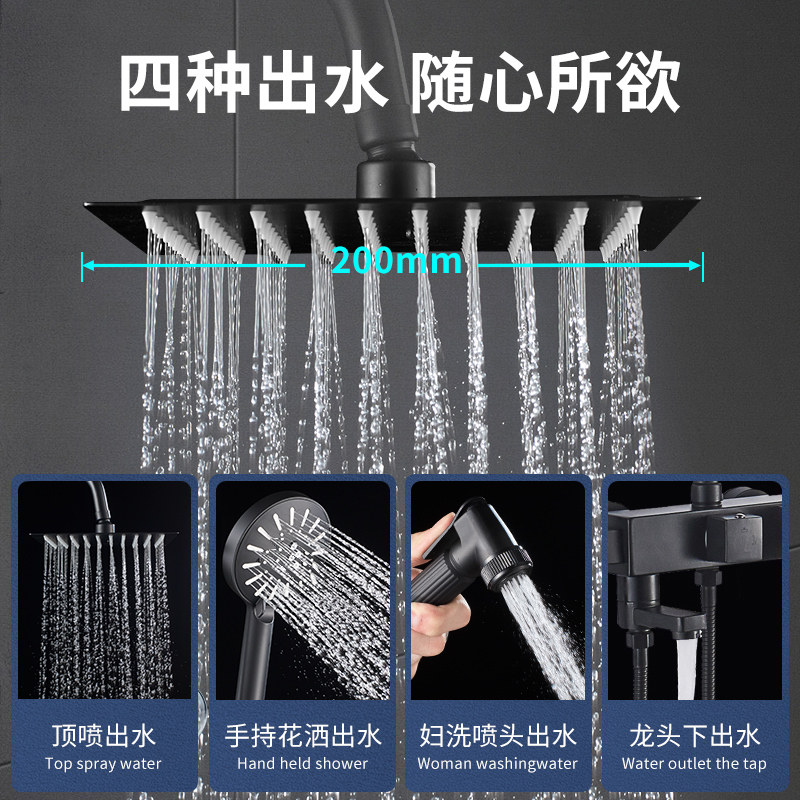 四种出水 随心所欲

200mm

顶喷出水
Top spray water

手持花洒出水
Hand held shower

妇洗喷头出水
Woman washingwater

龙头下出水
Water outlet the tap