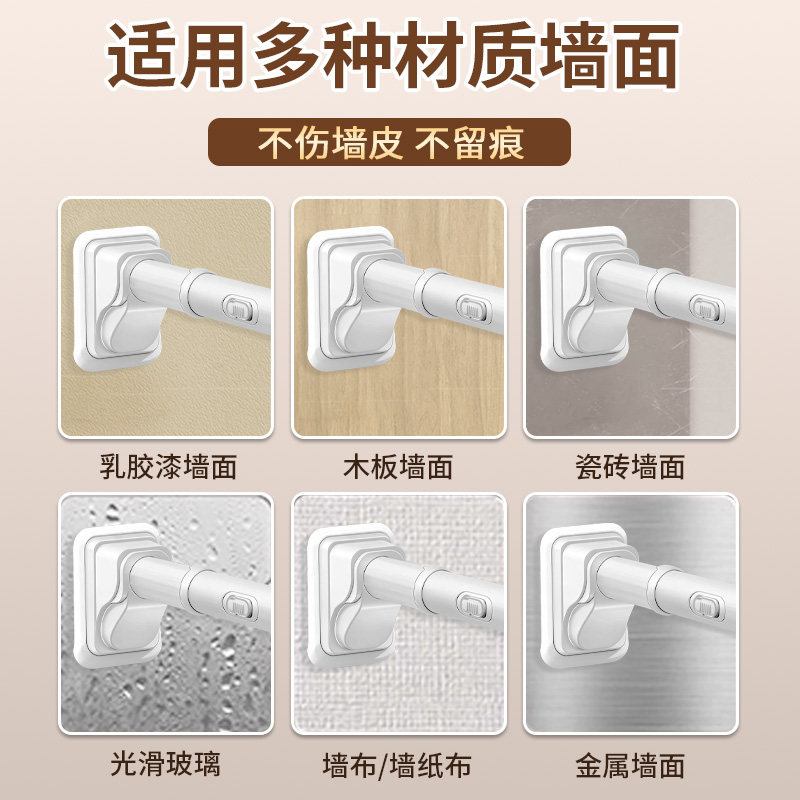 适用多种材质墙面

不伤墙皮 不留痕

乳胶漆墙面

木板墙面

瓷砖墙面

光滑玻璃

墙布/墙纸布

金属墙面