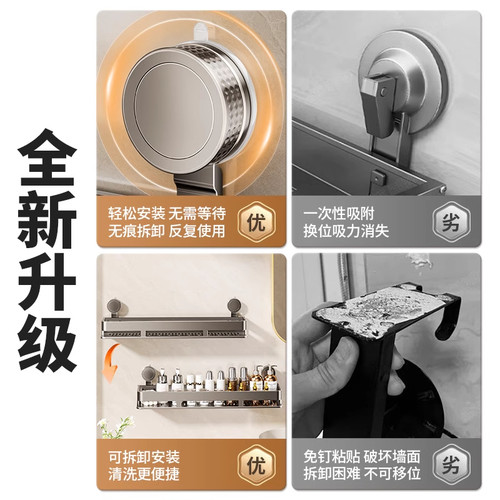 全新升级

轻松安装 无需等待
无痕拆卸 反复使用
优

一次性吸附
换位吸力消失
劣

可拆卸安装
清洗更便捷
优

免钉粘贴 破坏墙面
拆卸困难 不可移位
劣