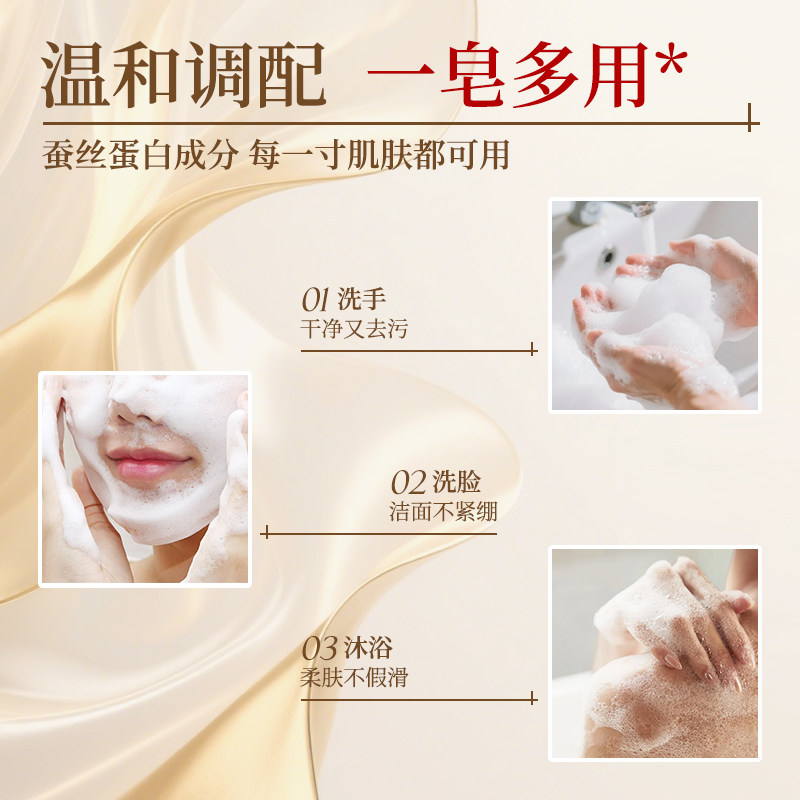 温和调配 一皂多用*

蚕丝蛋白成分 每一寸肌肤都可用

01 洗手
干净又去污

02 洗脸
洁面不紧绷

03 沐浴
柔肤不假滑