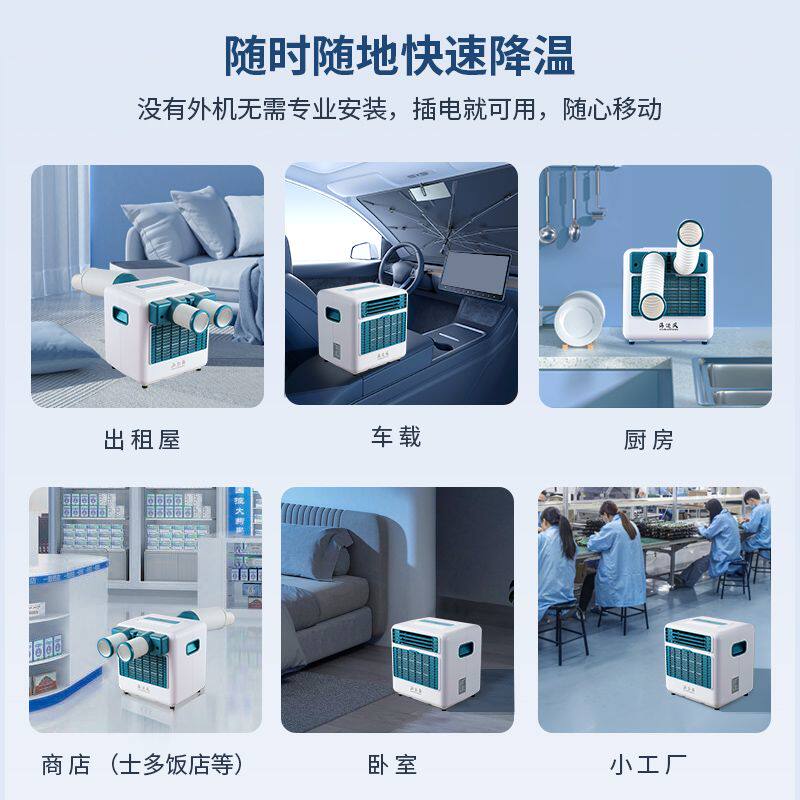 随时随地快速降温

没有外机无需专业安装，插电就可用，随心移动

出租屋

车载

厨房

商店（士多饭店等）

卧室

小工厂