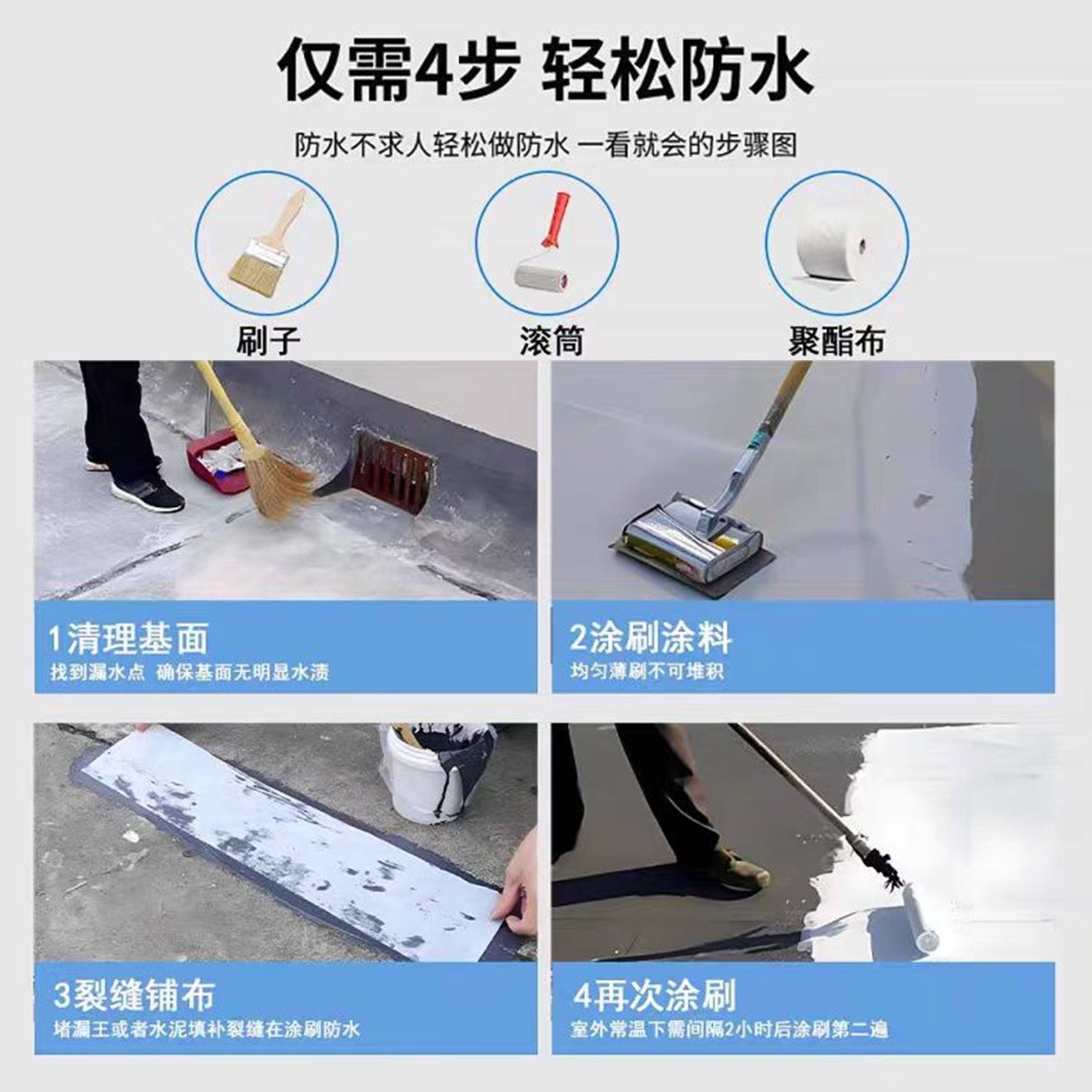 仅需4步 轻松防水

防水不求人轻松做防水 一看就会的步骤图

刷子

滚筒

聚酯布

1清理基面
找到漏水点 确保基面无明显水渍

2涂刷涂料
均匀薄刷不可堆积

3裂缝铺布
堵漏王或者水泥填补裂缝在涂刷防水

4再次涂刷
室外常温下需间隔2小时后涂刷第二遍