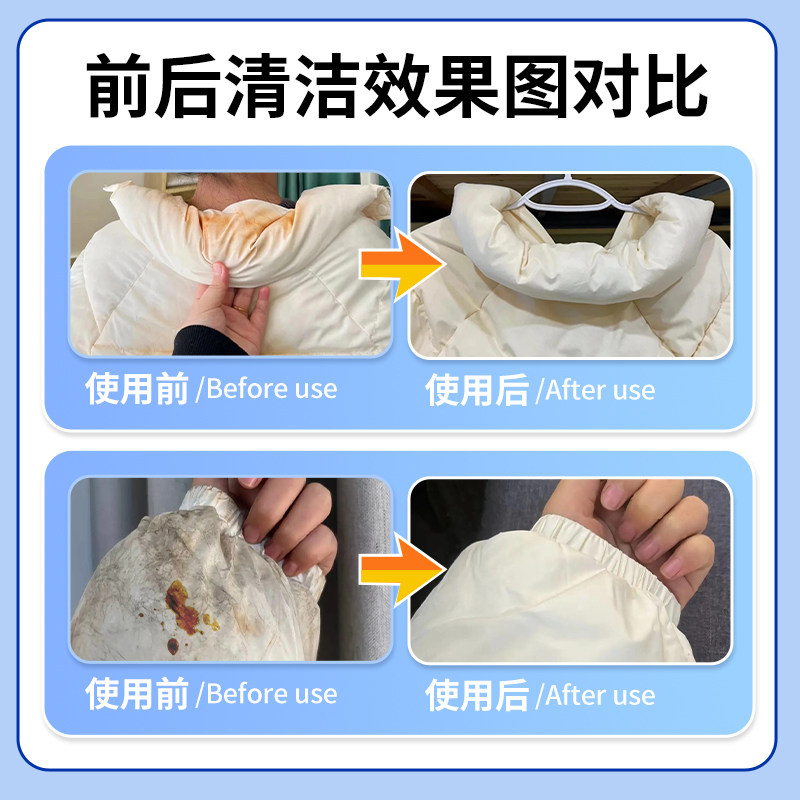 前后清洁效果图对比

使用前 /Before use

使用后 /After use

使用前 /Before use

使用后 /After use