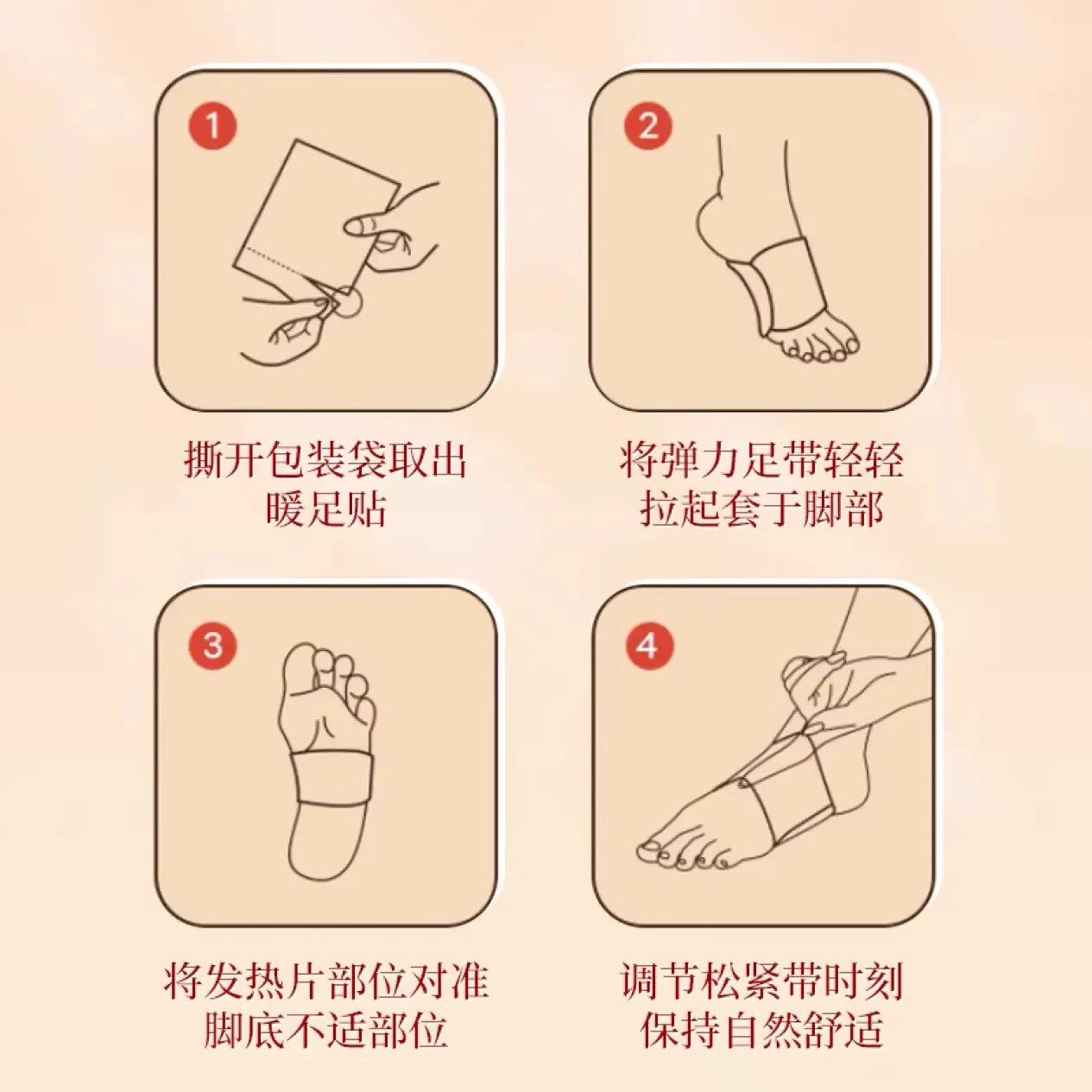 1

撕开包装袋取出暖足贴

2

将弹力足带轻轻拉起套于脚部

3

将发热片部位对准脚底不适部位

4

调节松紧带时刻保持自然舒适