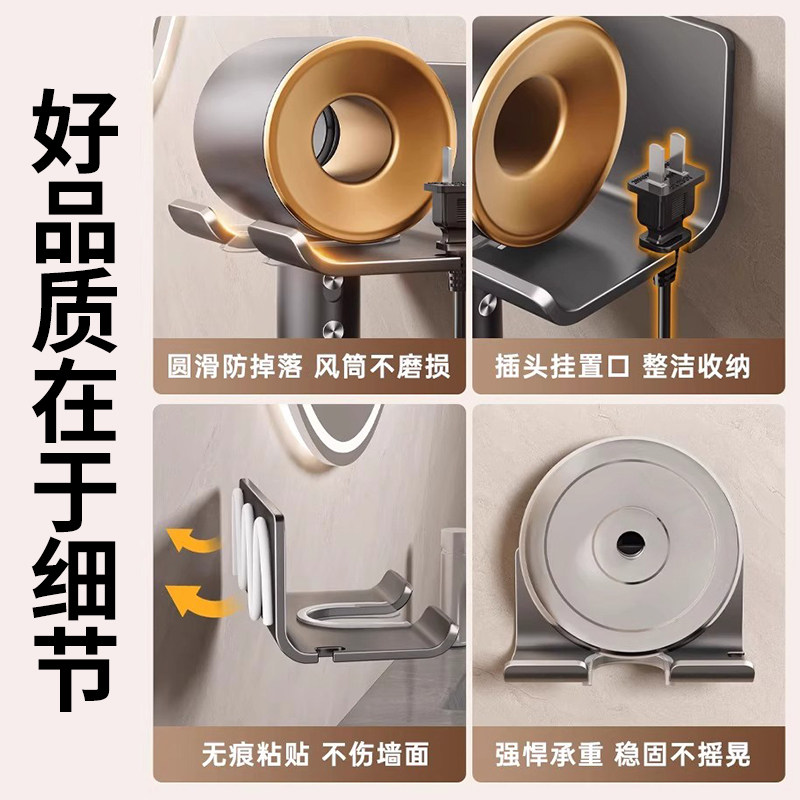 好品质在于细节

圆滑防掉落 风筒不磨损

插头挂置口 整洁收纳

无痕粘贴 不伤墙面

强悍承重 稳固不摇晃