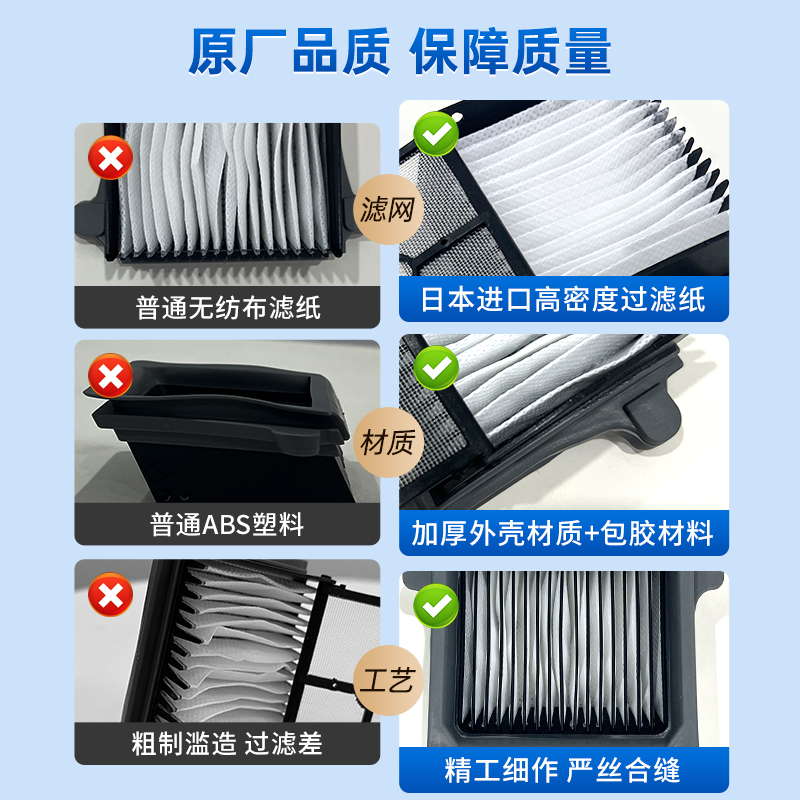 原厂品质 保障质量

普通无纺布滤纸

滤网

日本进口高密度过滤纸

普通ABS塑料

材质

加厚外壳材质+包胶材料

粗制滥造 过滤差

工艺

精工细作 严丝合缝