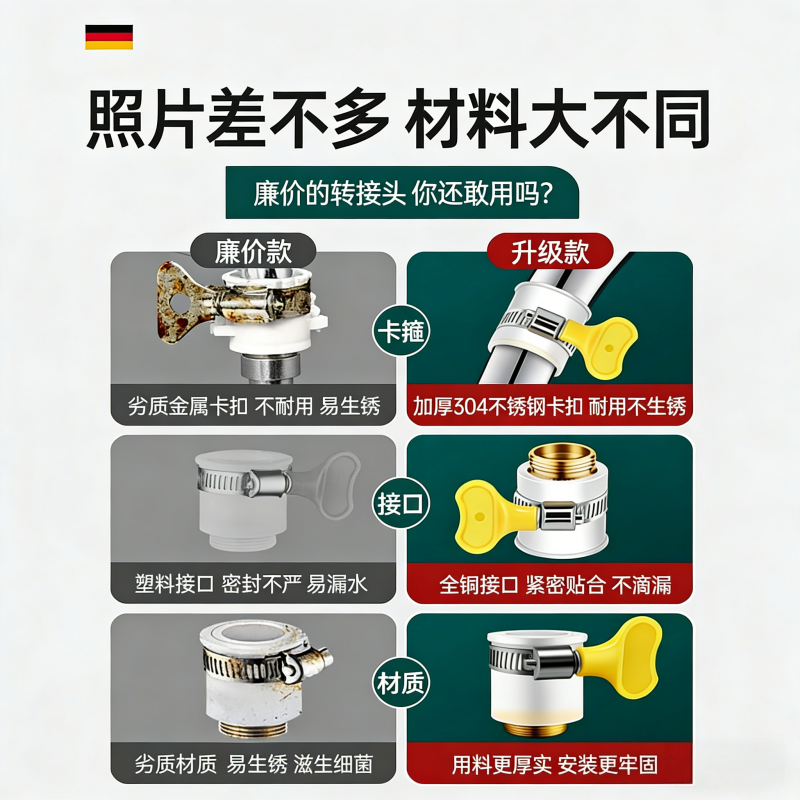 照片差不多 材料大不同

廉价的转接头 你还敢用吗?

廉价款

升级款

卡箍

劣质金属卡扣 不耐用 易生锈

加厚304不锈钢卡扣 耐用不生锈

接口

塑料接口 密封不严 易漏水

全铜接口 紧密贴合 不滴漏

材质

劣质材质 易生锈 滋生细菌

用料更厚实 安装更牢固