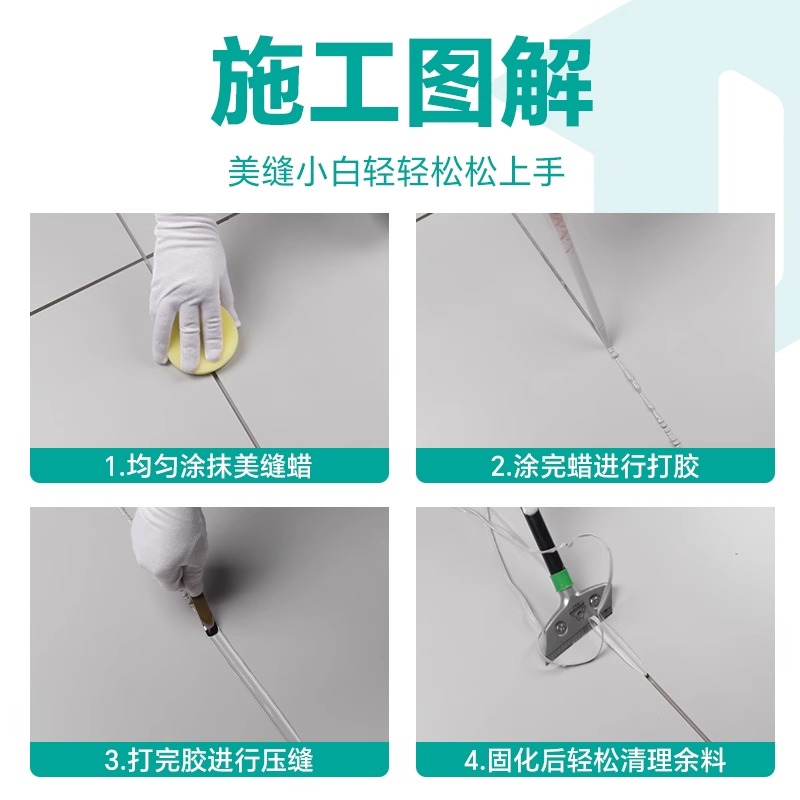 施工图解

美缝小白轻轻松松上手

1.均匀涂抹美缝蜡

2.涂完蜡进行打胶

3.打完胶进行压缝

4.固化后轻松清理余料