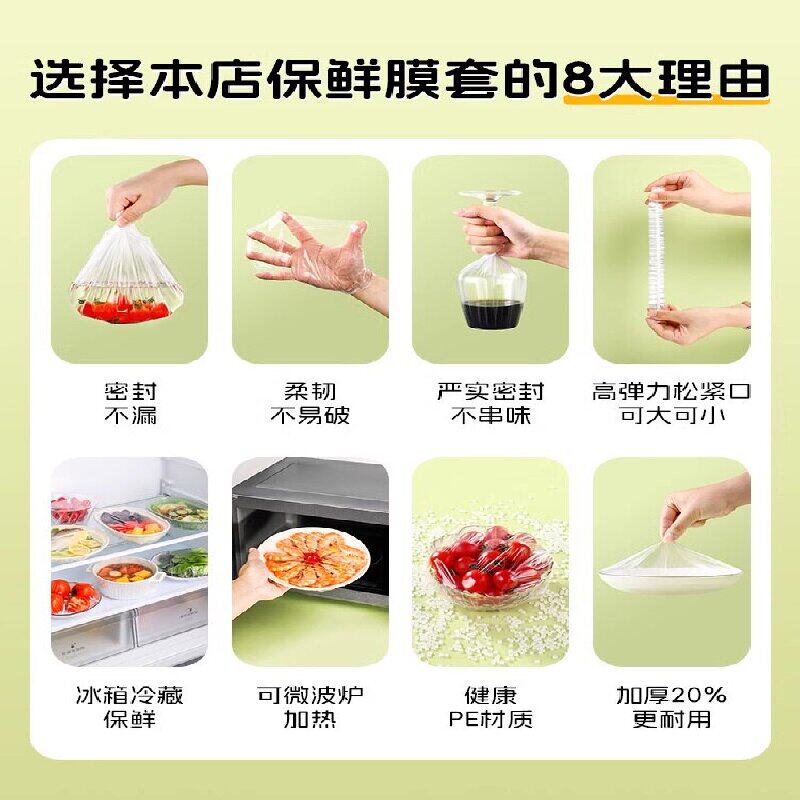 选择本店保鲜膜套的8大理由

密封
不漏

柔韧
不易破

严实密封
不串味

高弹力松紧口
可大可小

冰箱冷藏
保鲜

可微波炉
加热

健康
PE材质

加厚20%
更耐用