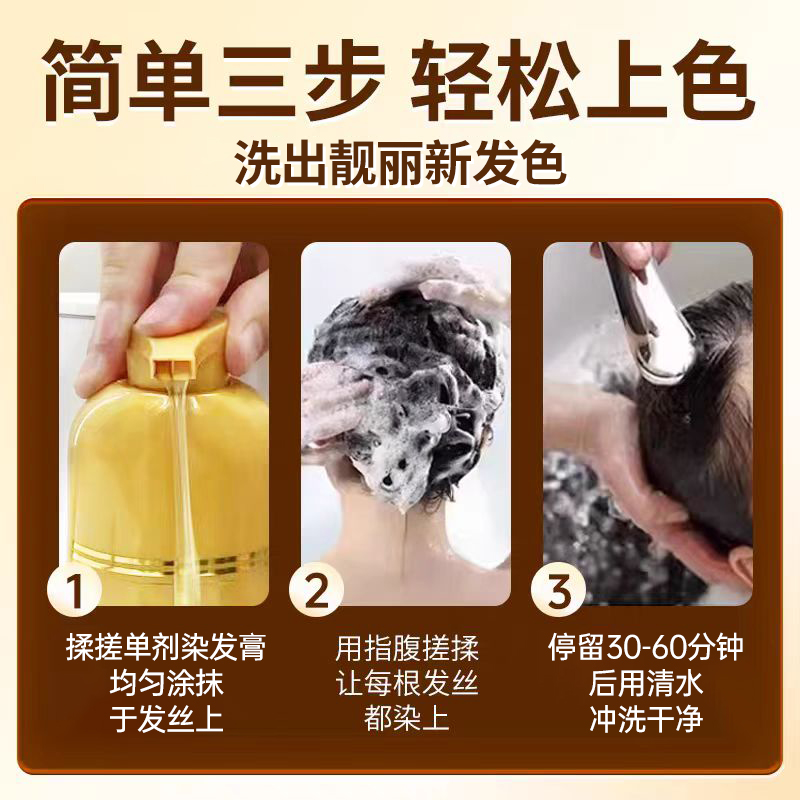 简单三步 轻松上色
洗出靓丽新发色

1
揉搓单剂染发膏
均匀涂抹
于发丝上

2
用指腹搓揉
让每根发丝
都染上

3
停留30-60分钟
后用清水
冲洗干净