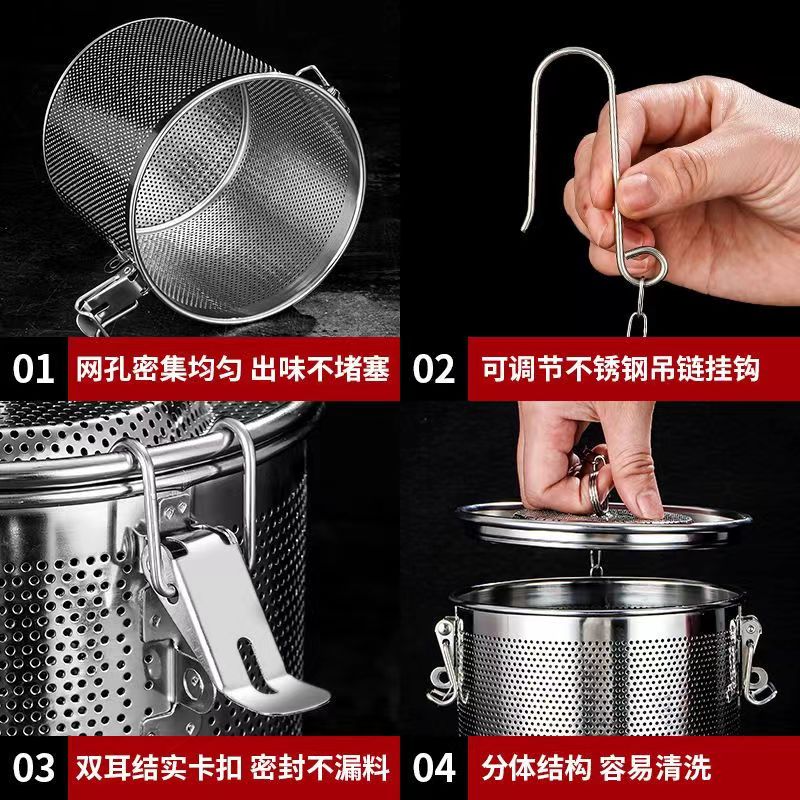 01 网孔密集均匀 出味不堵塞

02 可调节不锈钢吊链挂钩

03 双耳结实卡扣 密封不漏料

04 分体结构 容易清洗