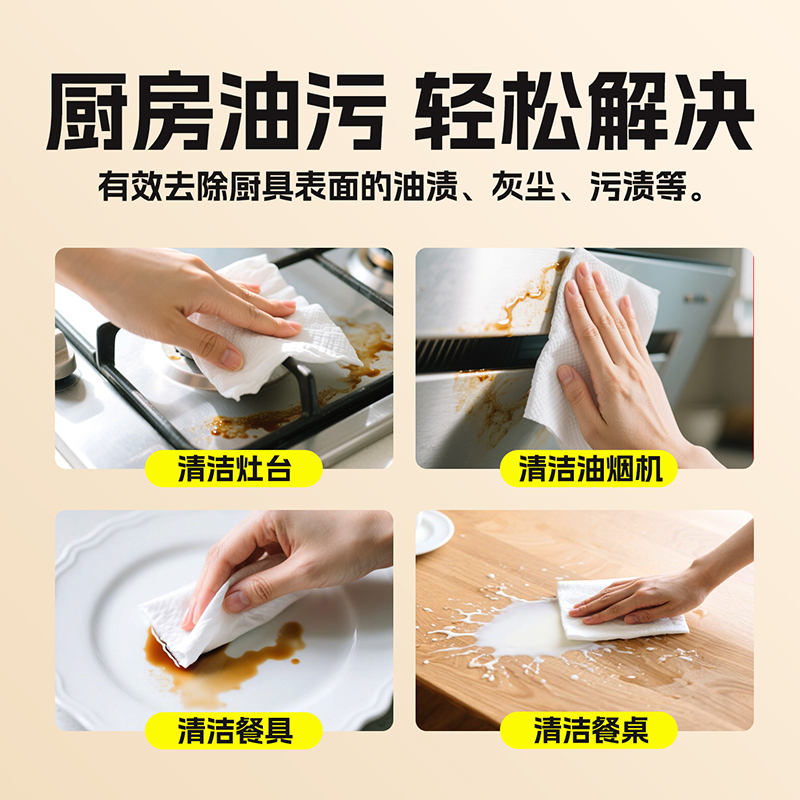 厨房油污 轻松解决

有效去除厨具表面的油渍、灰尘、污渍等。

清洁灶台

清洁油烟机

清洁餐具

清洁餐桌