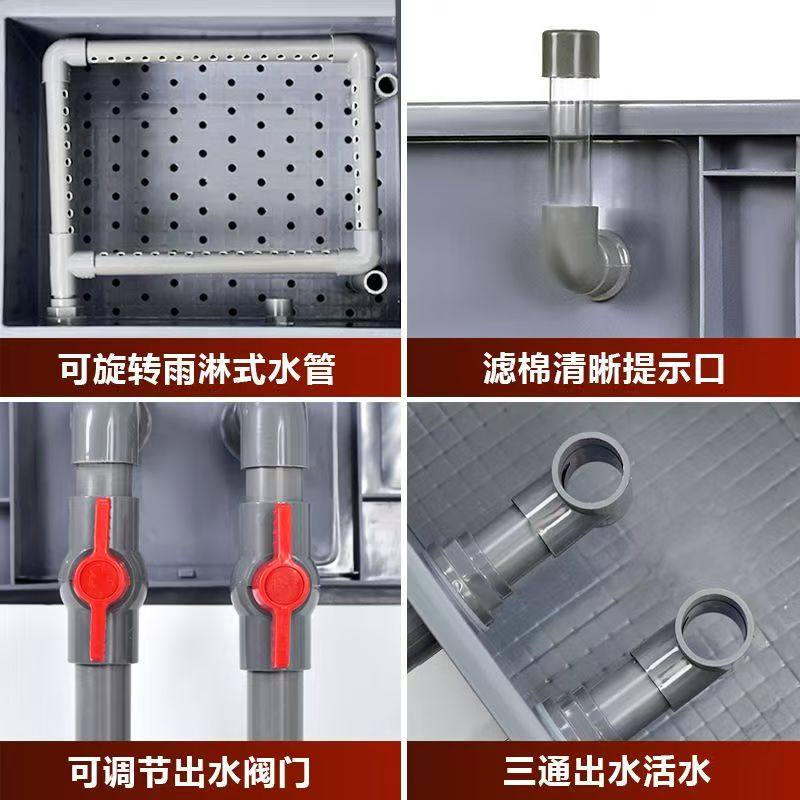 可旋转雨淋式水管

滤棉清晰提示口

可调节出水阀门

三通出水活水