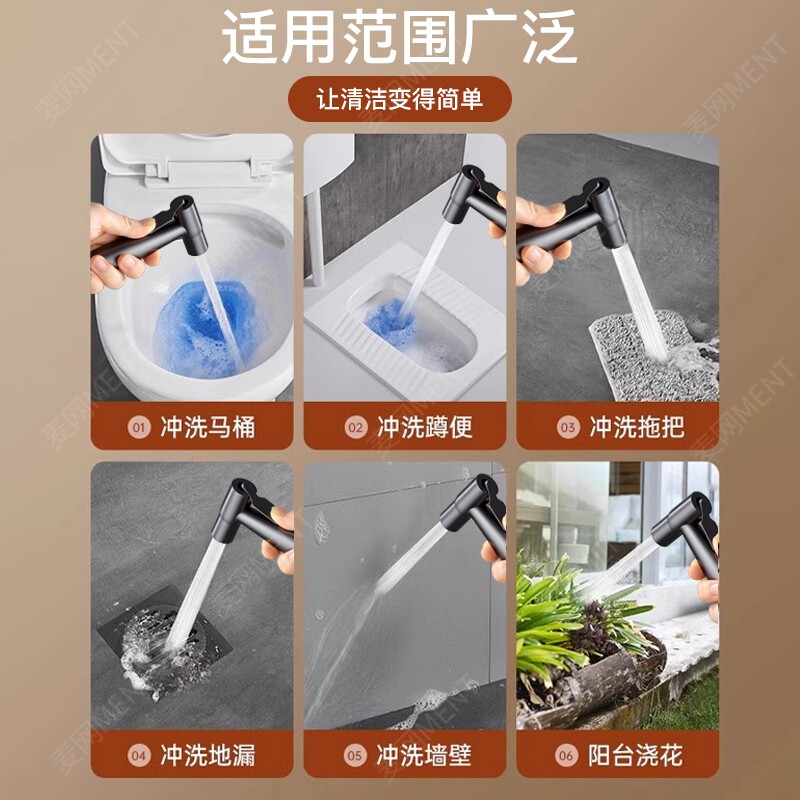 适用范围广泛

让清洁变得简单

01 冲洗马桶

02 冲洗蹲便

03 冲洗拖把

04 冲洗地漏

05 冲洗墙壁

06 阳台浇花

麦网MENT