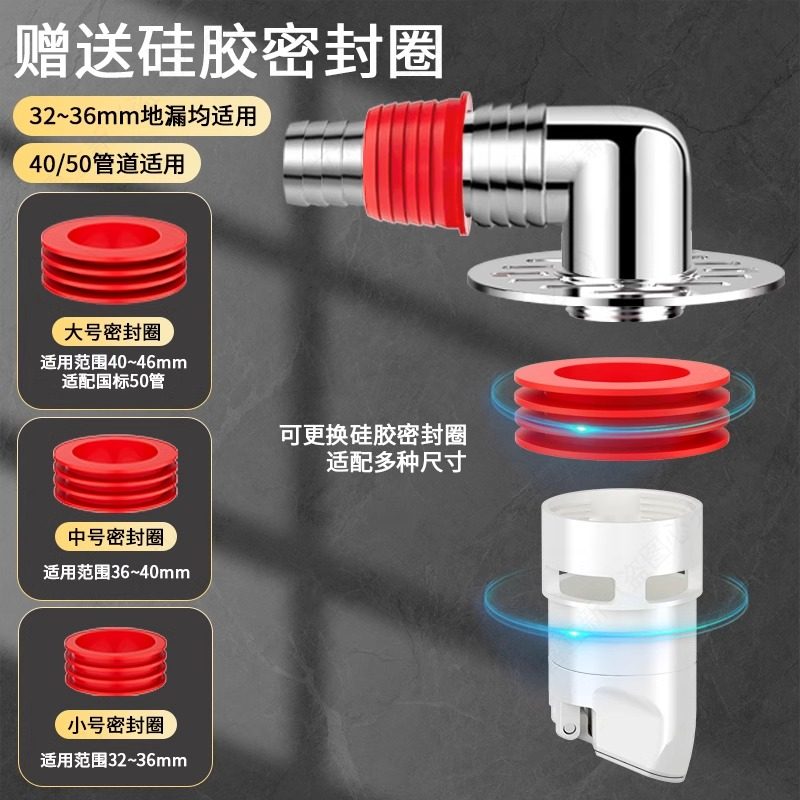 赠送硅胶密封圈

32~36mm地漏均适用

40/50管道适用

大号密封圈

适用范围40~46mm
适配国标50管

中号密封圈

适用范围36~40mm

小号密封圈

适用范围32~36mm

可更换硅胶密封圈
适配多种尺寸