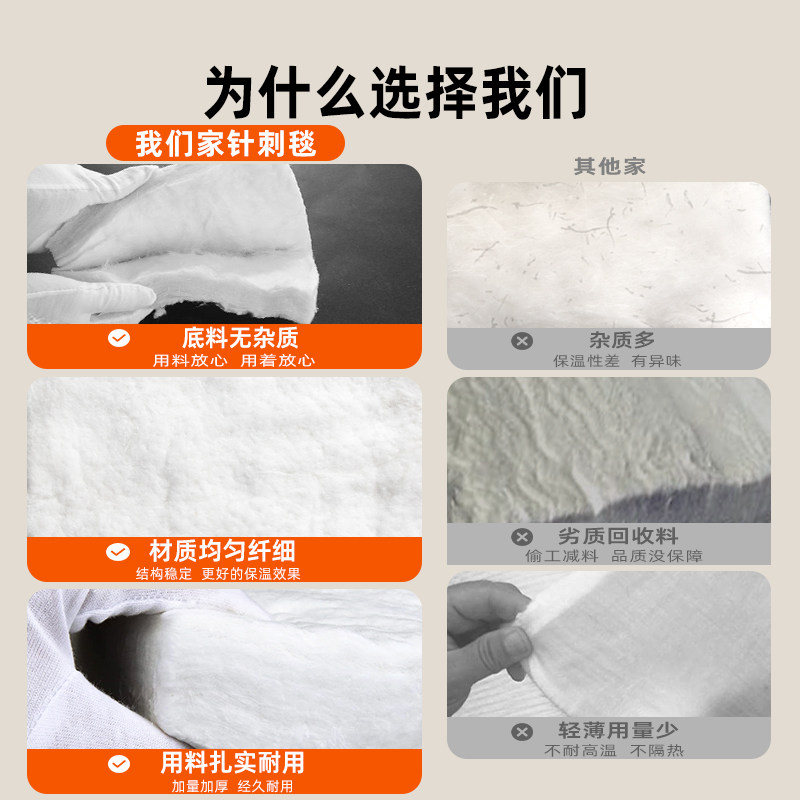 为什么选择我们

我们家针刺毯

底料无杂质
用料放心 用着放心

材质均匀纤细
结构稳定 更好的保温效果

用料扎实耐用
加量加厚 经久耐用

其他家

杂质多
保温性差 有异味

劣质回收料
偷工减料 品质没保障

轻薄用量少
不耐高温 不隔热