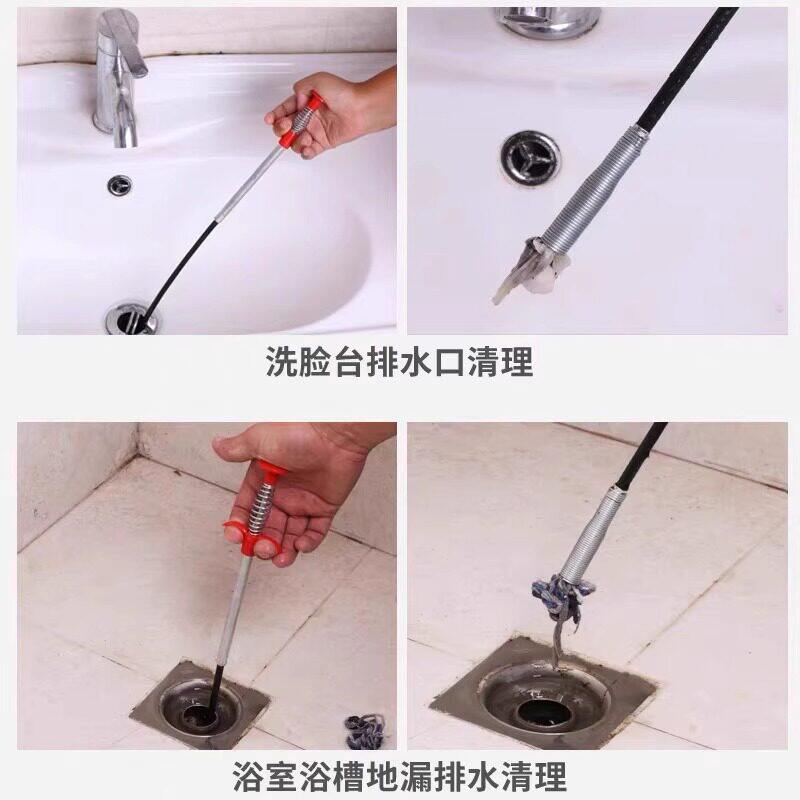 洗脸台排水口清理

浴室浴槽地漏排水清理