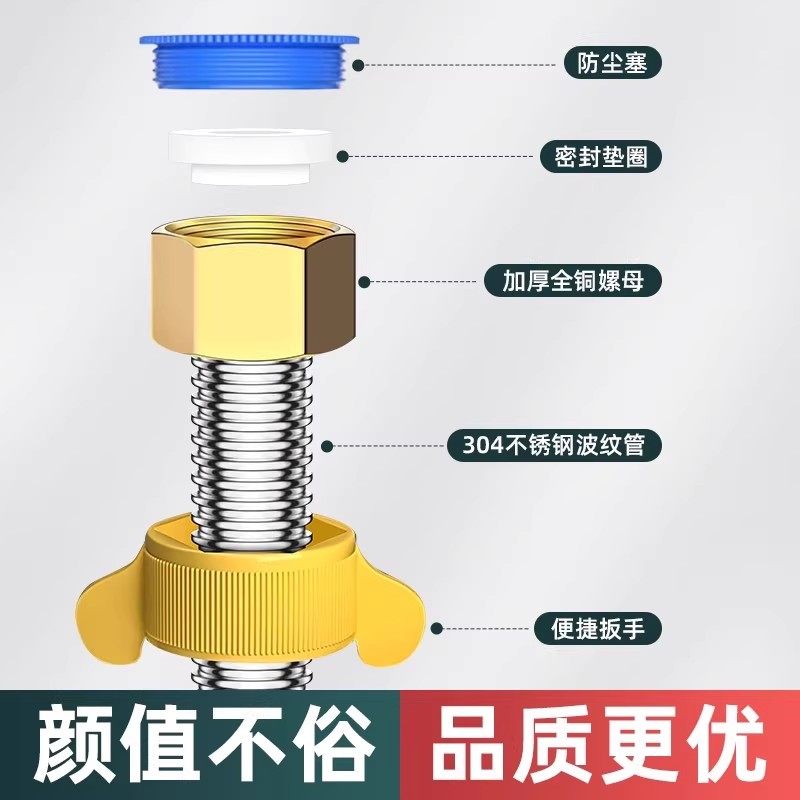 防尘塞

密封垫圈

加厚全铜螺母

304不锈钢波纹管

便捷扳手

颜值不俗

品质更优