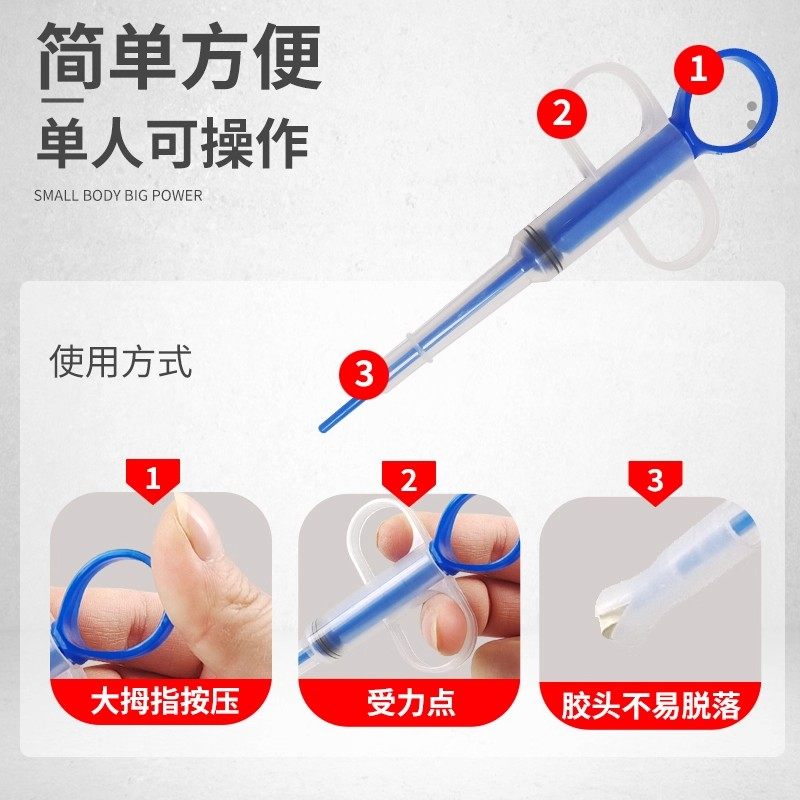 简单方便
单人可操作
SMALL BODY BIG POWER

1
2
3

使用方式

1
大拇指按压

2
受力点

3
胶头不易脱落