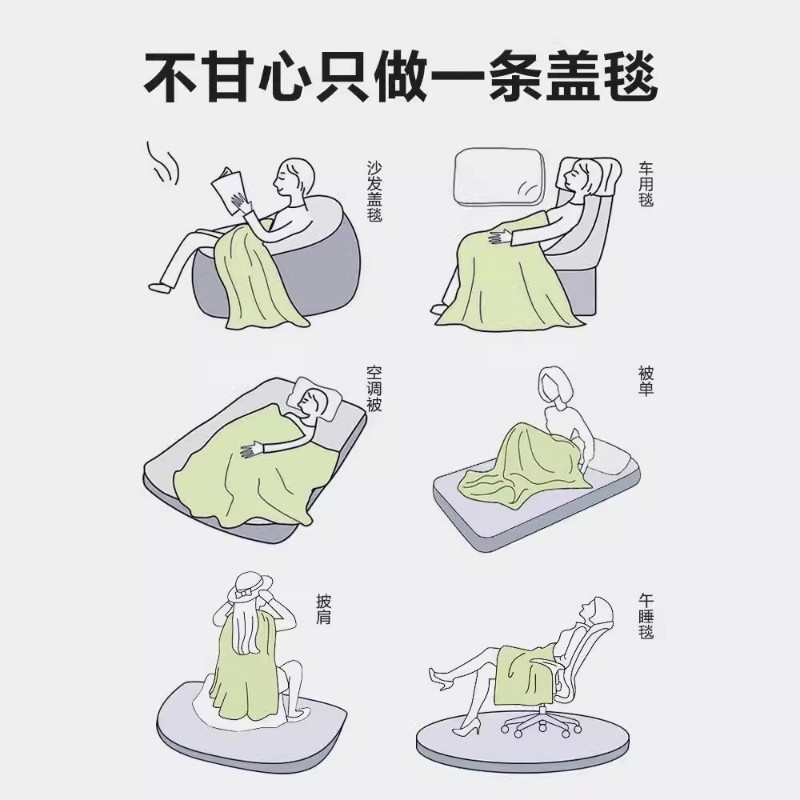 不甘心只做一条盖毯

沙发盖毯

车用毯

空调被

被单

披肩

午睡毯