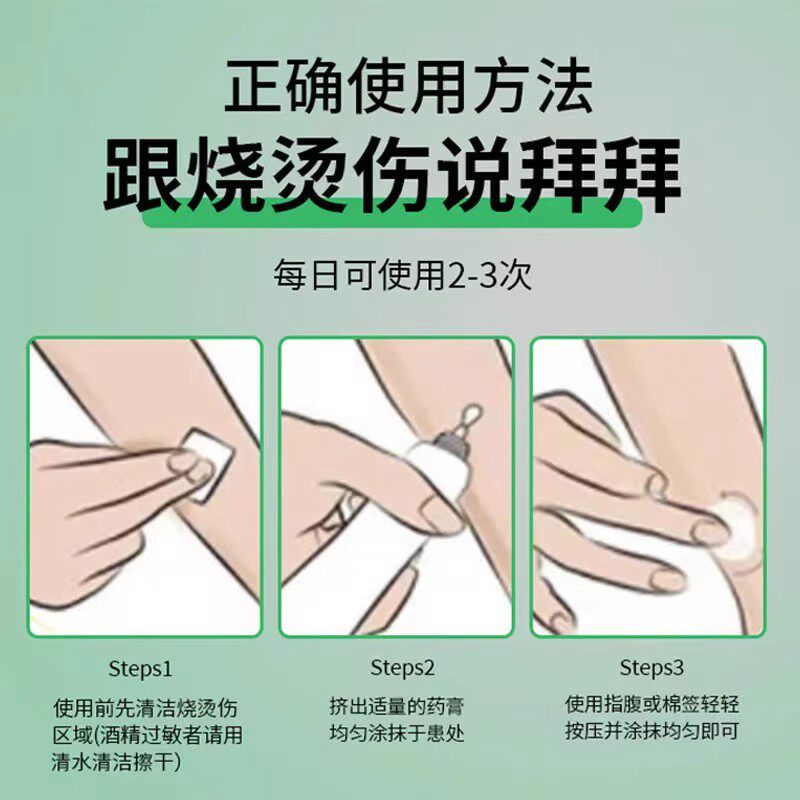 正确使用方法
跟烧烫伤说拜拜

每日可使用2-3次

Steps1
使用前先清洁烧烫伤区域(酒精过敏者请用清水清洁擦干)

Steps2
挤出适量的药膏均匀涂抹于患处

Steps3
使用指腹或棉签轻轻按压并涂抹均匀即可