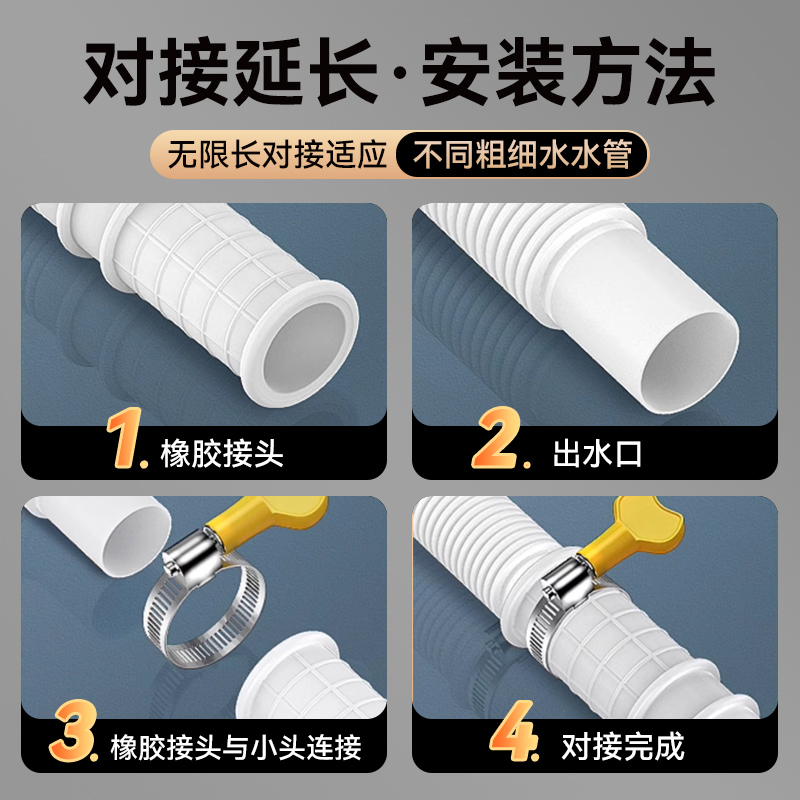 对接延长·安装方法

无限长对接适应 不同粗细水水管

1. 橡胶接头

2. 出水口

3. 橡胶接头与小头连接

4. 对接完成