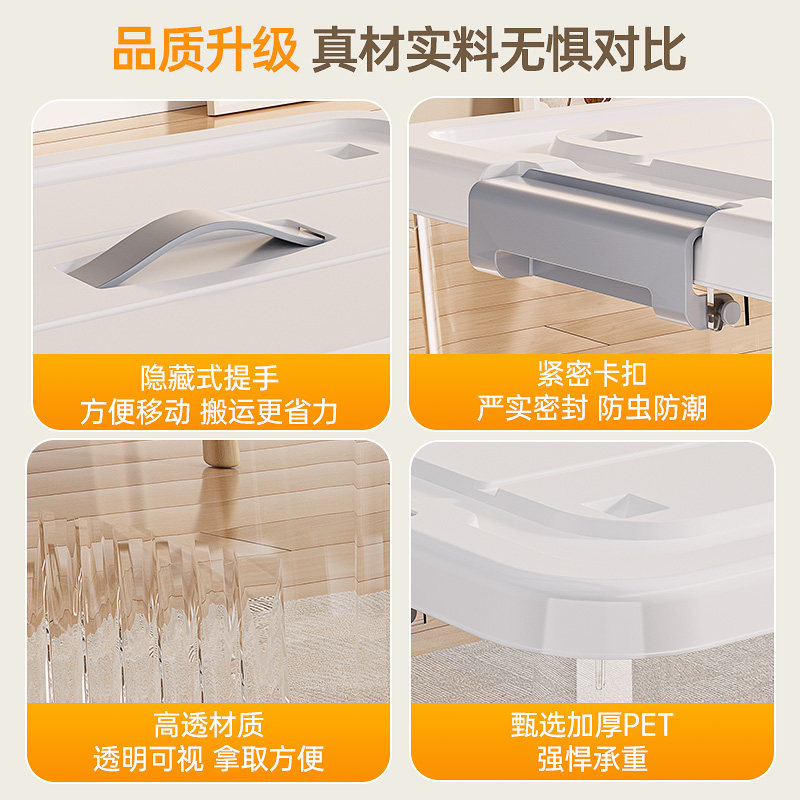 品质升级 真材实料无惧对比

隐藏式提手
方便移动 搬运更省力

紧密卡扣
严实密封 防虫防潮

高透材质
透明可视 拿取方便

甄选加厚PET
强悍承重