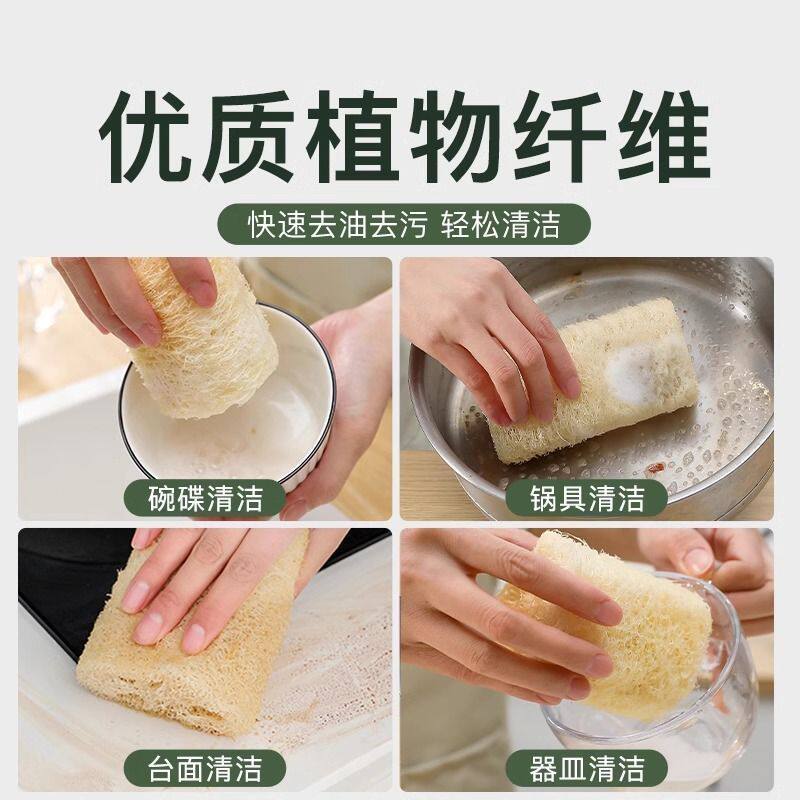 优质植物纤维

快速去油去污 轻松清洁

碗碟清洁

锅具清洁

台面清洁

器皿清洁