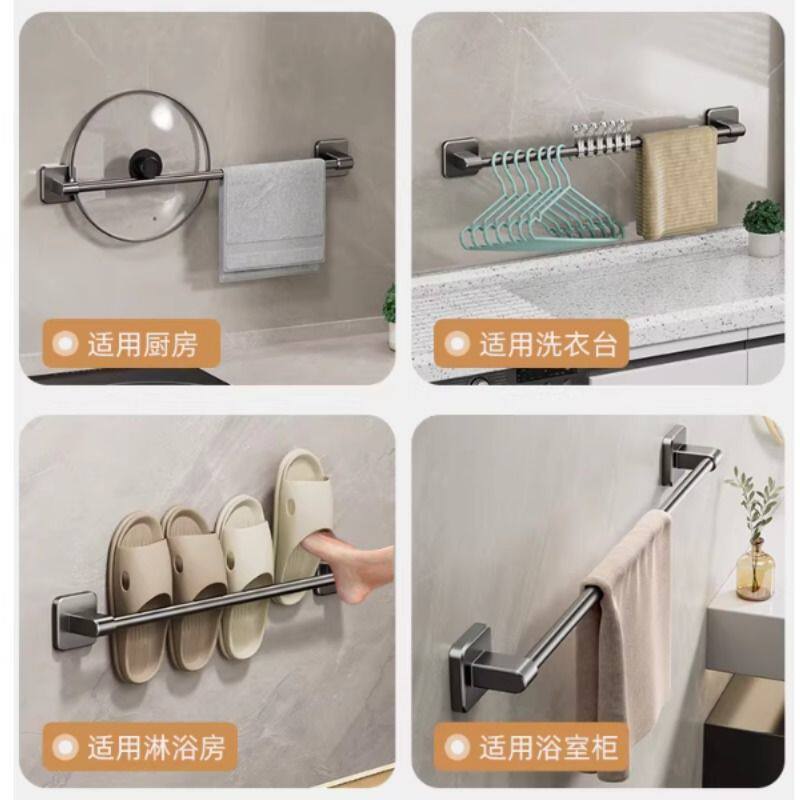 适用厨房

适用洗衣台

适用淋浴房

适用浴室柜