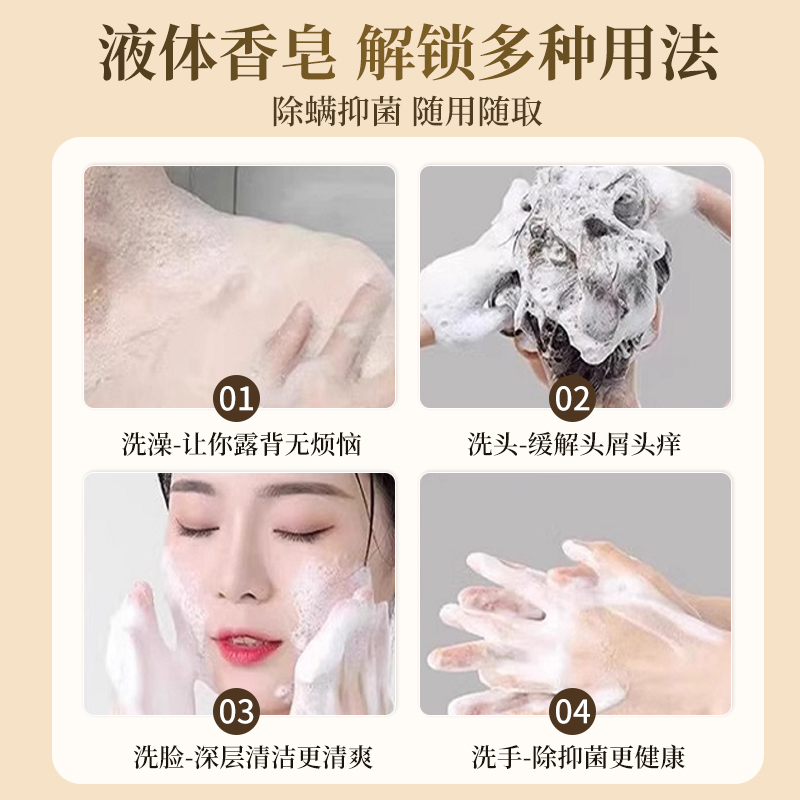 液体香皂 解锁多种用法

除螨抑菌 随用随取

01

洗澡-让你露背无烦恼

02

洗头-缓解头屑头痒

03

洗脸-深层清洁更清爽

04

洗手-除抑菌更健康