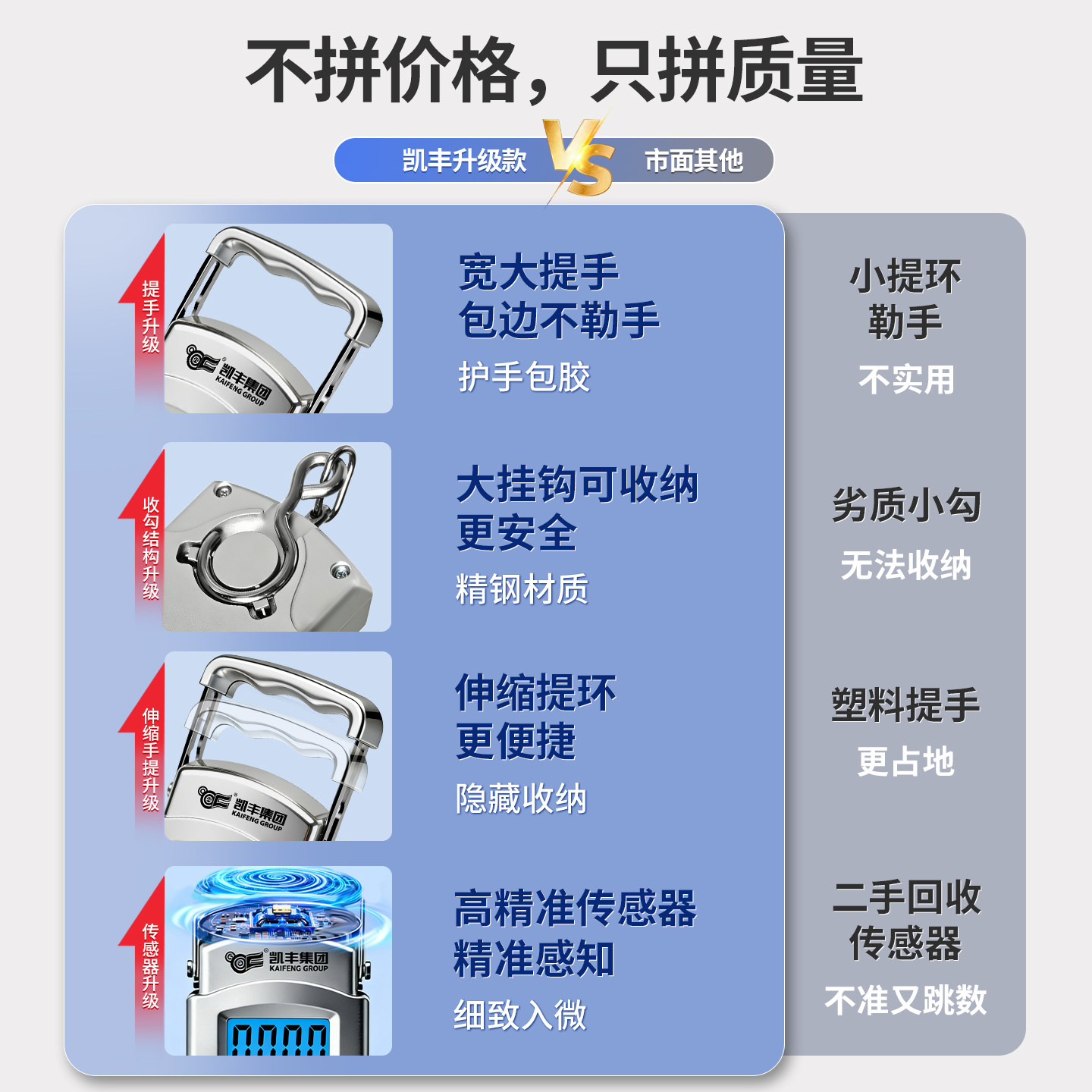 不拼价格，只拼质量

凯丰升级款 VS 市面其他

提手升级
凯丰集团 KAIFENG GROUP

宽大提手
包边不勒手
护手包胶

小提环
勒手
不实用

收勾结构升级

大挂钩可收纳
更安全
精钢材质

劣质小勾
无法收纳

伸缩手提升级
凯丰集团 KAIFENG GROUP

伸缩提环
更便捷
隐藏收纳

塑料提手
更占地

传感器升级
凯丰集团 KAIFENG GROUP
0000

高精准传感器
精准感知
细致入微

二手回收
传感器
不准又跳数