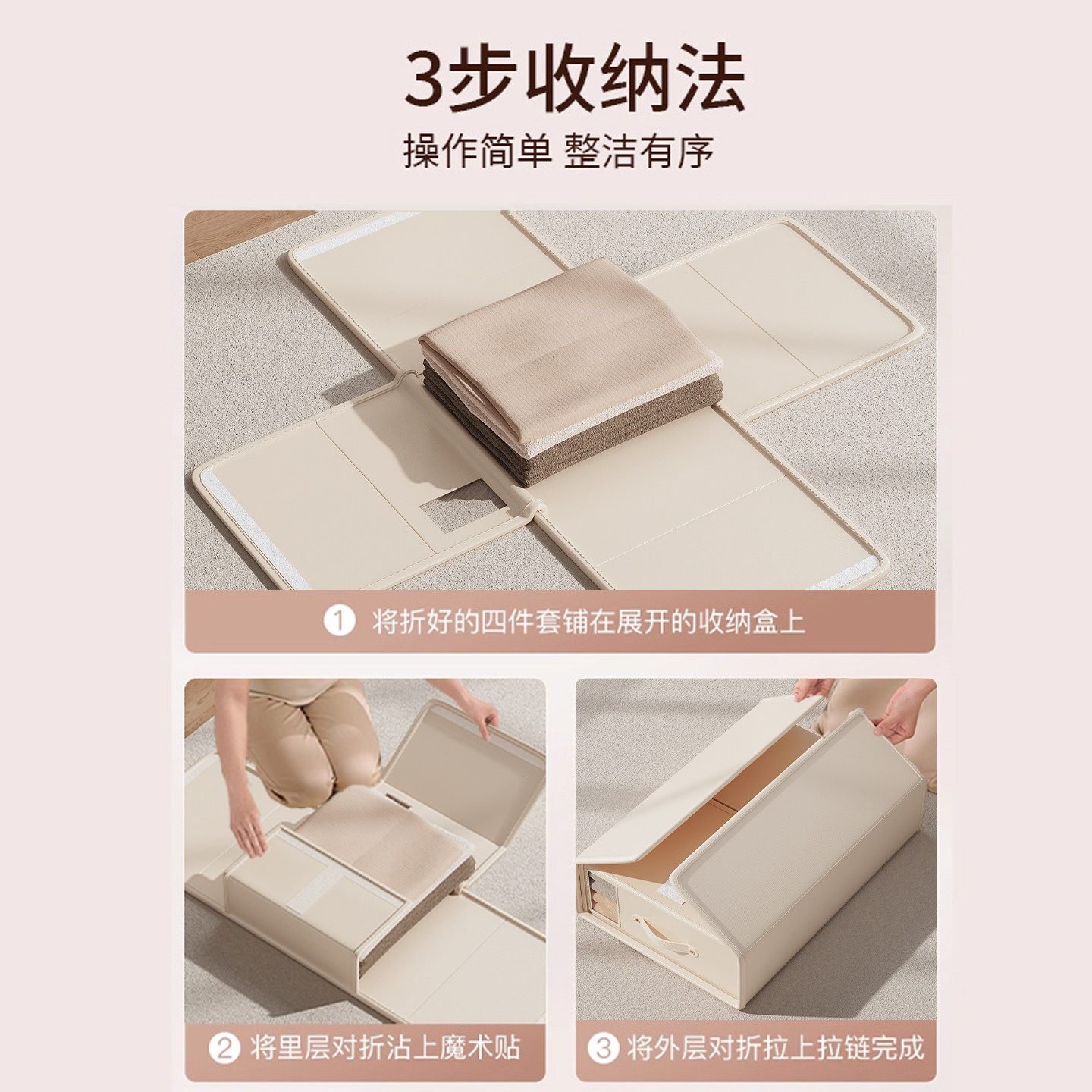 3步收纳法
操作简单 整洁有序

1 将折好的四件套铺在展开的收纳盒上

2 将里层对折沾上魔术贴

3 将外层对折拉上拉链完成