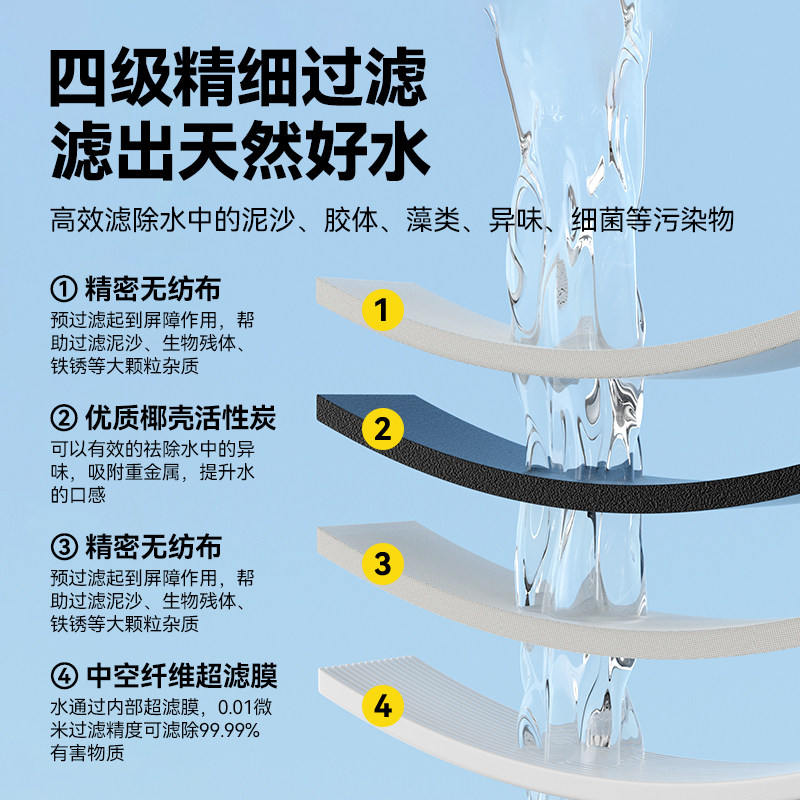 四级精细过滤
滤出天然好水

高效滤除水中的泥沙、胶体、藻类、异味、细菌等污染物

① 精密无纺布
预过滤起到屏障作用，帮助过滤泥沙、生物残体、铁锈等大颗粒杂质

1

② 优质椰壳活性炭
可以有效的祛除水中的异味，吸附重金属，提升水的口感

2

③ 精密无纺布
预过滤起到屏障作用，帮助过滤泥沙、生物残体、铁锈等大颗粒杂质

3

④ 中空纤维超滤膜
水通过内部超滤膜，0.01微米过滤精度可滤除99.99%有害物质

4