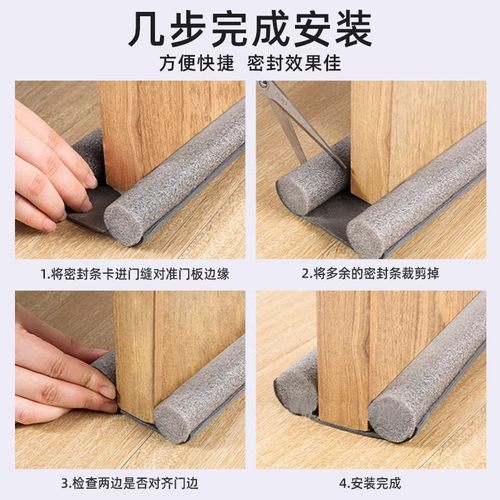 几步完成安装

方便快捷 密封效果佳

1.将密封条卡进门缝对准门板边缘

2.将多余的密封条裁剪掉

3.检查两边是否对齐门边

4.安装完成