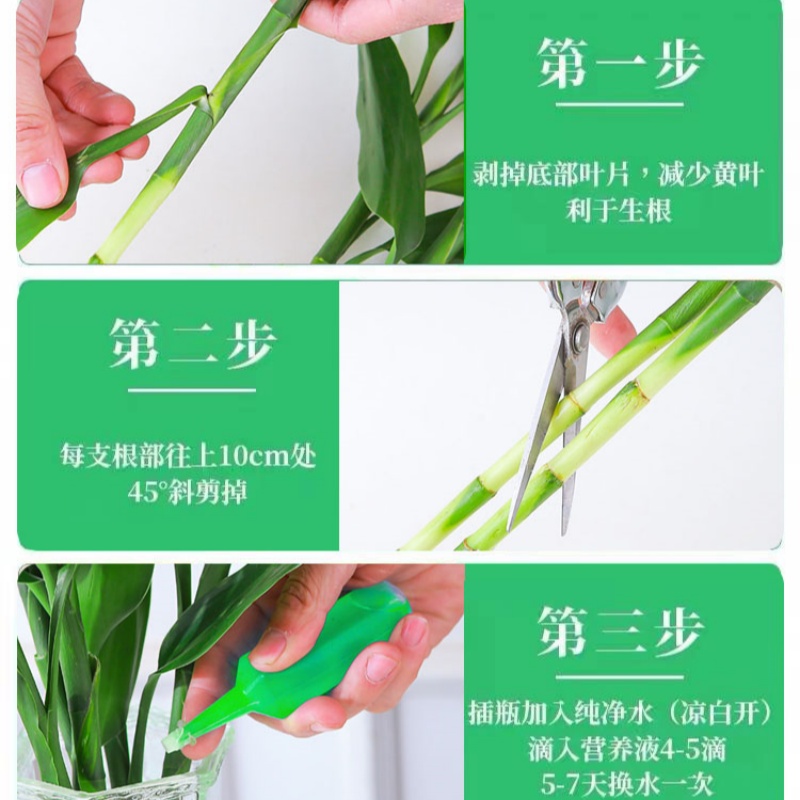 第一步

剥掉底部叶片，减少黄叶
利于生根

第二步

每支根部往上10cm处
45°斜剪掉

第三步

插瓶加入纯净水（凉白开）
滴入营养液4-5滴
5-7天换水一次