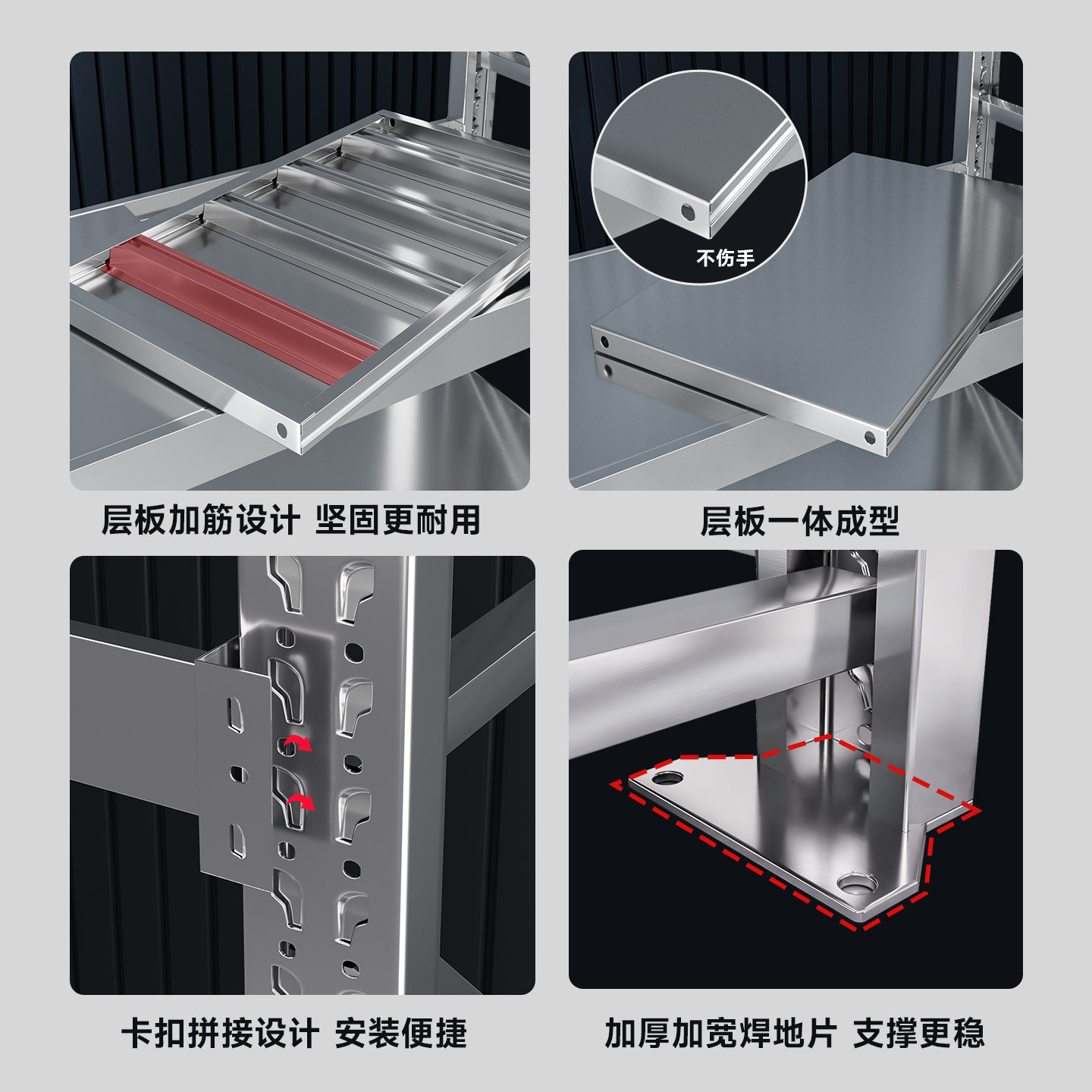 层板加筋设计 坚固更耐用

不伤手

层板一体成型

卡扣拼接设计 安装便捷

加厚加宽焊地片 支撑更稳