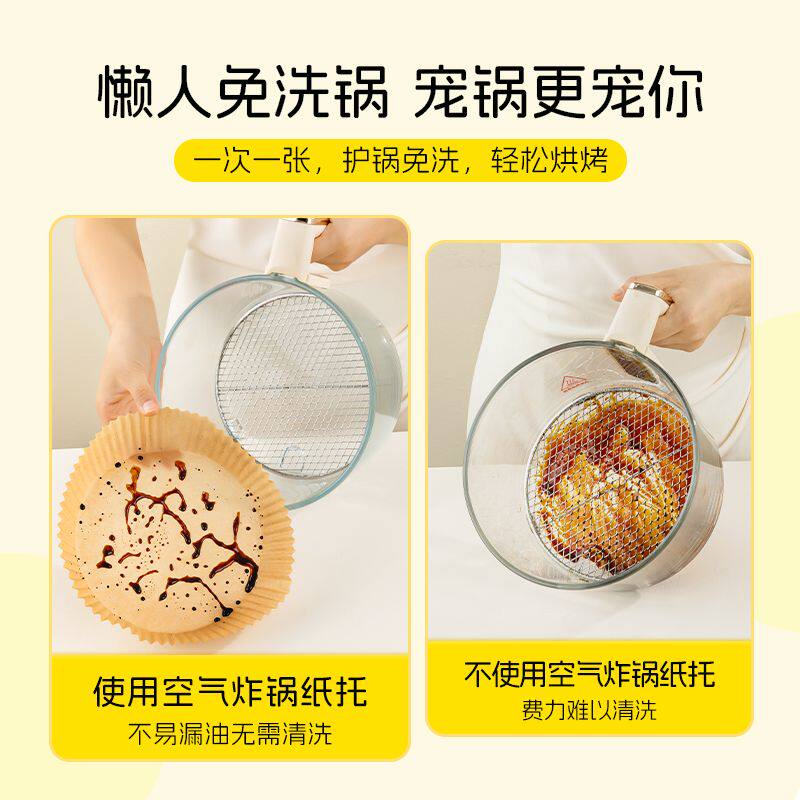 懒人免洗锅 宠锅更宠你

一次一张，护锅免洗，轻松烘烤

使用空气炸锅纸托
不易漏油无需清洗

不使用空气炸锅纸托
费力难以清洗