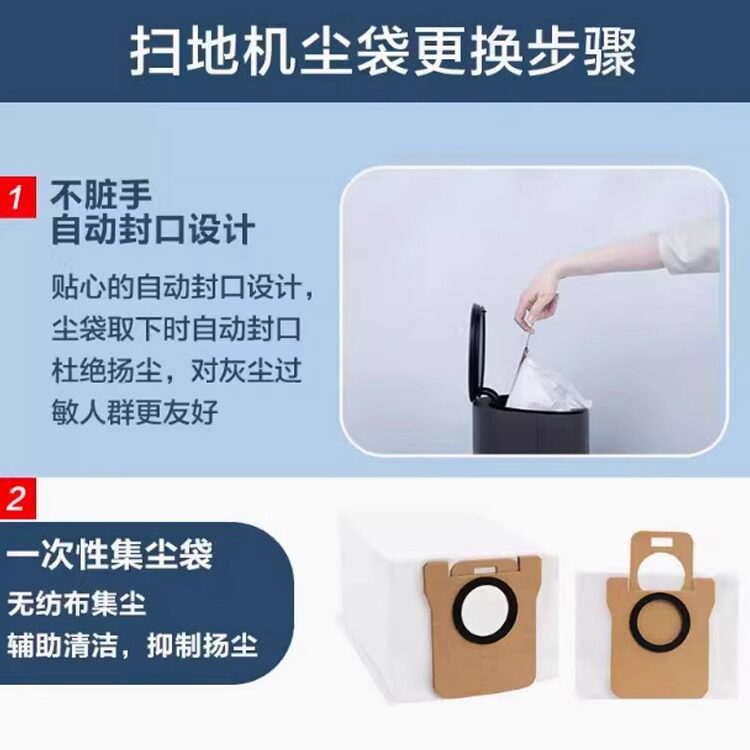 扫地机尘袋更换步骤

1 不脏手
自动封口设计

贴心的自动封口设计，尘袋取下时自动封口杜绝扬尘，对灰尘过敏人群更友好

2 一次性集尘袋
无纺布集尘
辅助清洁，抑制扬尘