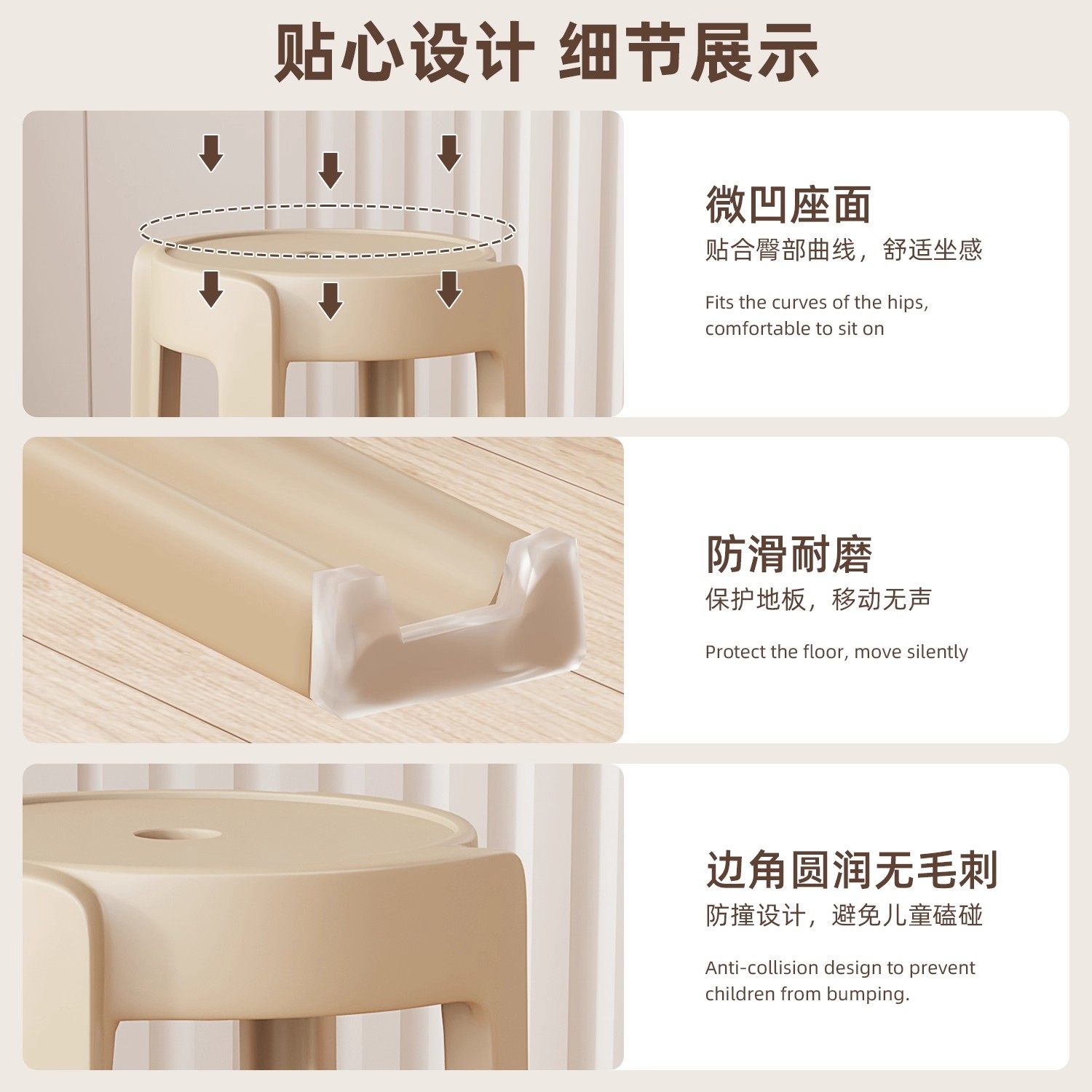 贴心设计 细节展示

微凹座面

贴合臀部曲线，舒适坐感

Fits the curves of the hips, comfortable to sit on

防滑耐磨

保护地板，移动无声

Protect the floor, move silently

边角圆润无毛刺

防撞设计，避免儿童磕碰

Anti-collision design to prevent children from bumping.