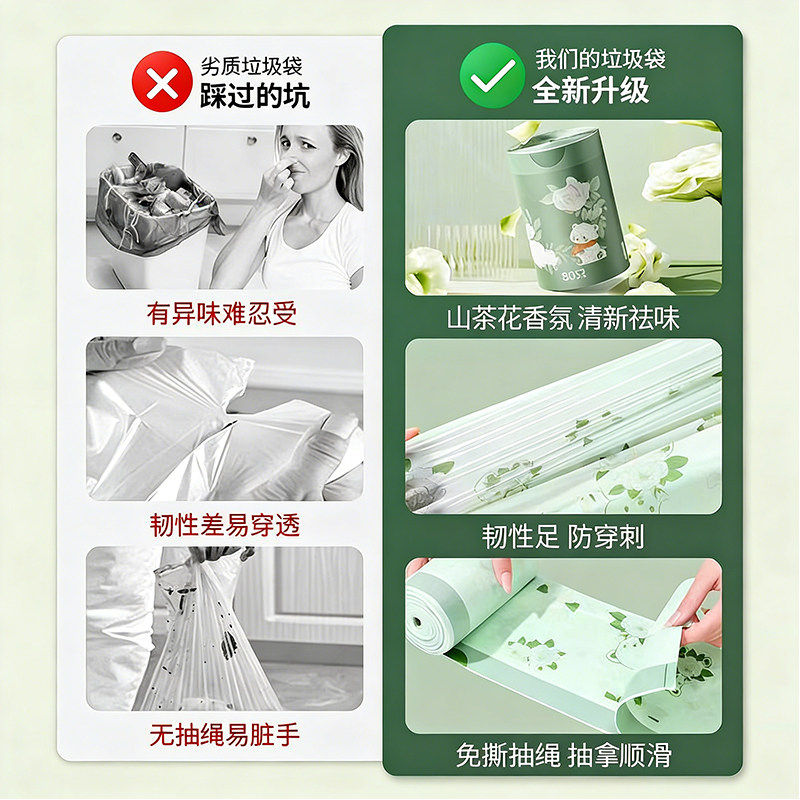 劣质垃圾袋
踩过的坑

有异味难忍受

韧性差易穿透

无抽绳易脏手

我们的垃圾袋
全新升级

80只

山茶花香氛 清新祛味

韧性足 防穿刺

免撕抽绳 抽拿顺滑