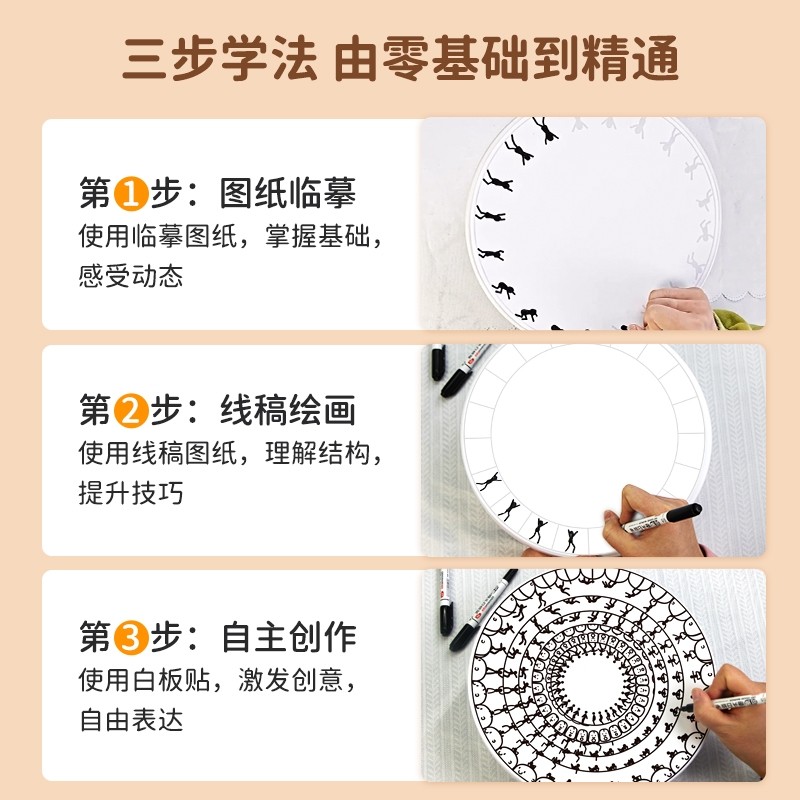 三步学法 由零基础到精通

第1步：图纸临摹
使用临摹图纸，掌握基础，感受动态

第2步：线稿绘画
使用线稿图纸，理解结构，提升技巧

第3步：自主创作
使用白板贴，激发创意，自由表达