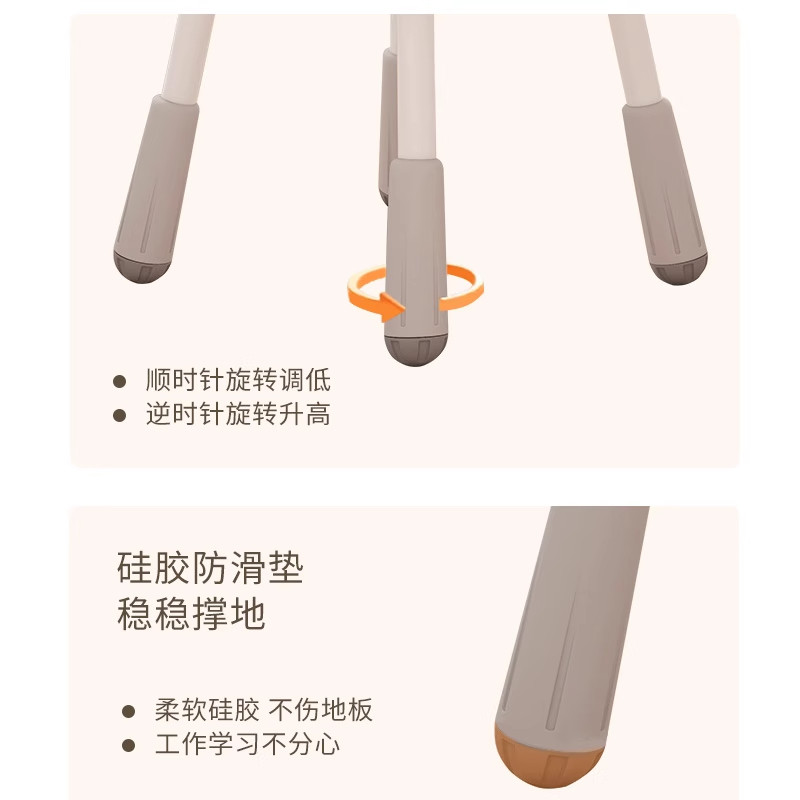 ● 顺时针旋转调低
● 逆时针旋转升高

硅胶防滑垫
稳稳撑地

● 柔软硅胶 不伤地板
● 工作学习不分心