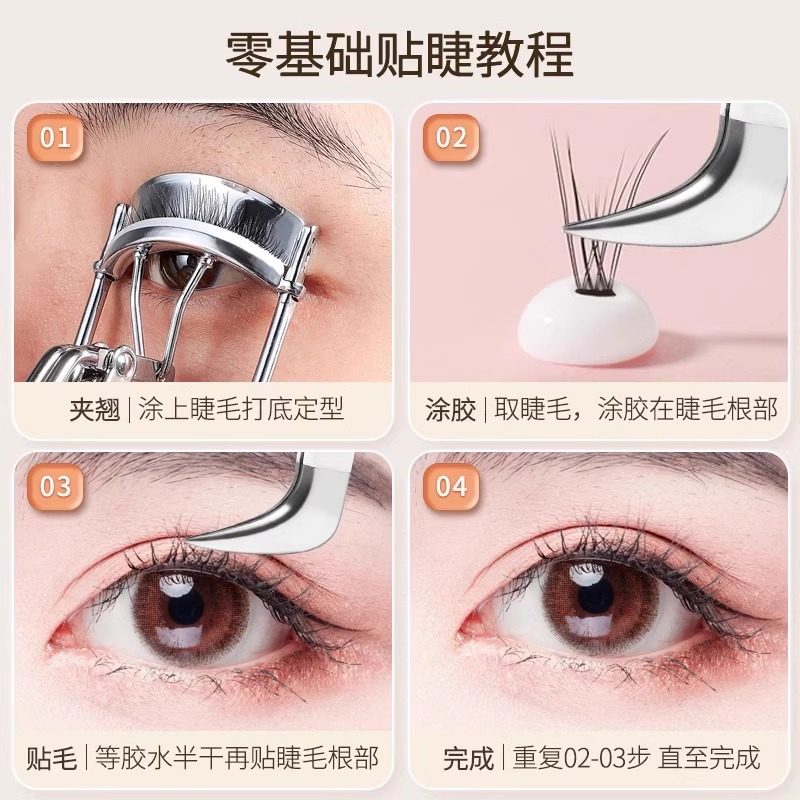 零基础贴睫教程

01
夹翘 | 涂上睫毛打底定型

02
涂胶 | 取睫毛，涂胶在睫毛根部

03
贴毛 | 等胶水半干再贴睫毛根部

04
完成 | 重复02-03步 直至完成