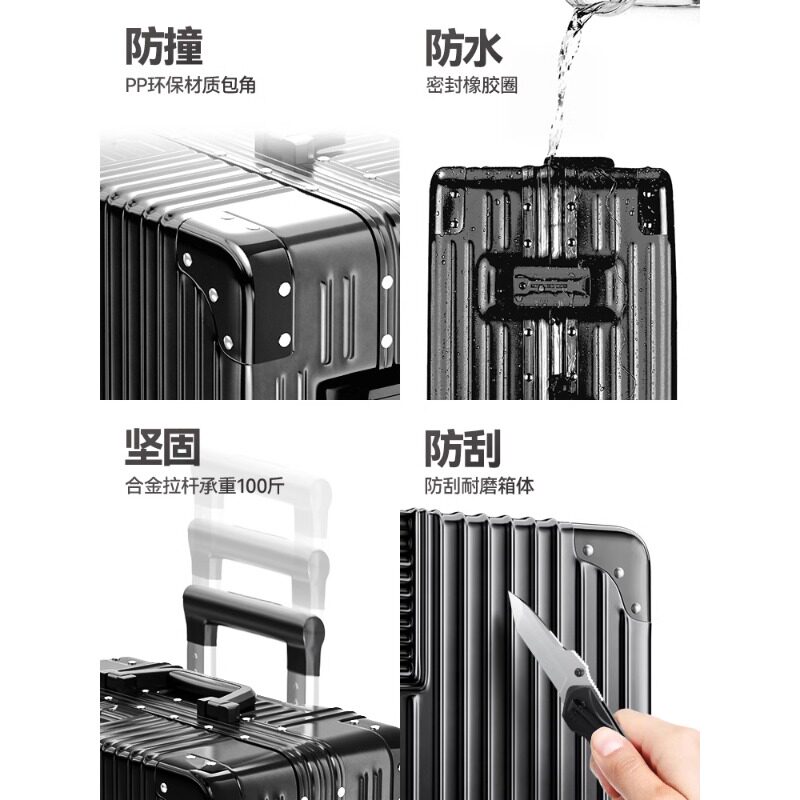 防撞
PP环保材质包角

防水
密封橡胶圈

坚固
合金拉杆承重100斤

防刮
防刮耐磨箱体