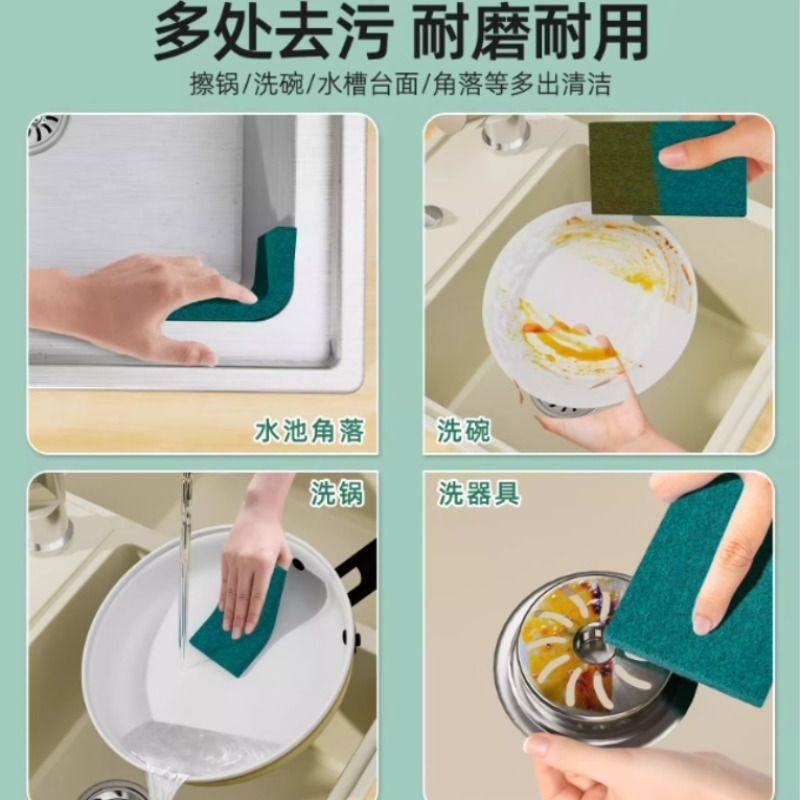 多处去污 耐磨耐用
擦锅/洗碗/水槽台面/角落等多出清洁

水池角落

洗碗

洗锅

洗器具